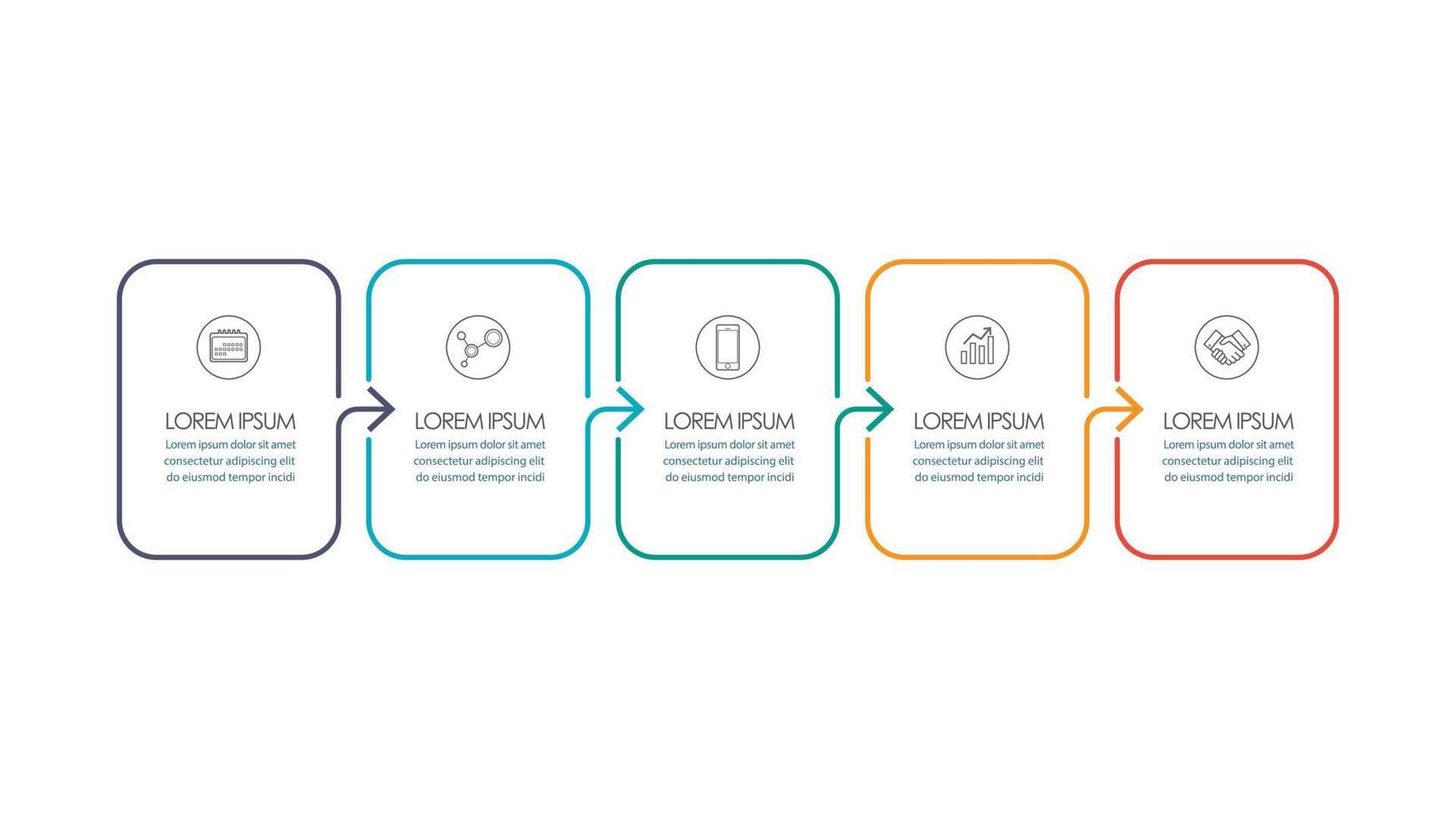 LOREM IPSUM
Lorem ipsum dolor sit amet consectetur adipiscing elit do eiusmod tempor incidi

LOREM IPSUM
Lorem ipsum dolor sit amet consectetur adipiscing elit do eiusmod tempor incidi

LOREM IPSUM
Lorem ipsum dolor sit amet consectetur adipiscing elit do eiusmod tempor incidi

LOREM IPSUM
Lorem ipsum dolor sit amet consectetur adipiscing elit do eiusmod tempor incidi

LOREM IPSUM
Lorem ipsum dolor sit amet consectetur adipiscing elit do eiusmod tempor incidi