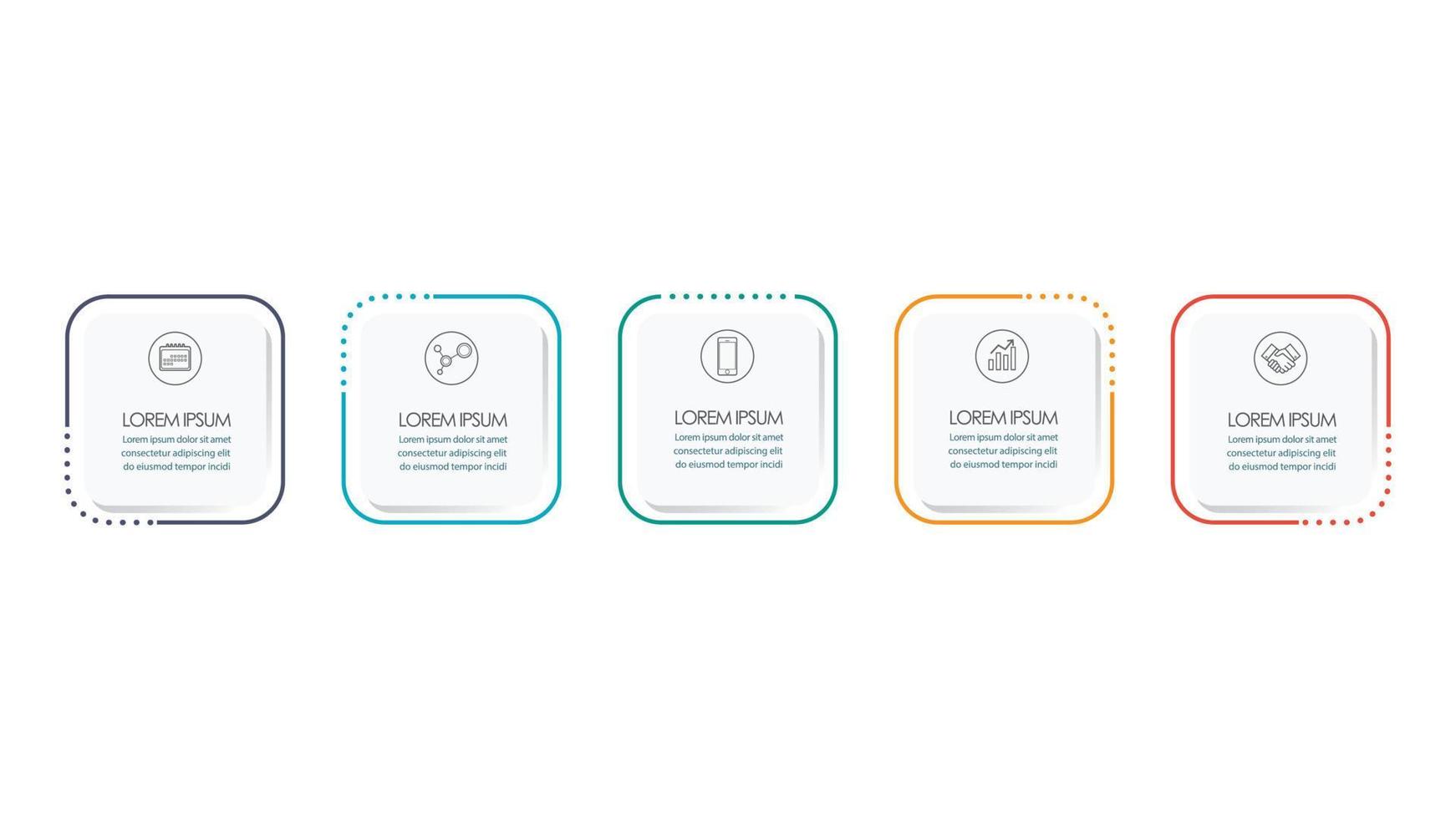 LOREM IPSUM
Lorem ipsum dolor sit amet consectetur adipiscing elit do eiusmod tempor incidi

LOREM IPSUM
Lorem ipsum dolor sit amet consectetur adipiscing elit do eiusmod tempor incidi

LOREM IPSUM
Lorem ipsum dolor sit amet consectetur adipiscing elit do eiusmod tempor incidi

LOREM IPSUM
Lorem ipsum dolor sit amet consectetur adipiscing elit do eiusmod tempor incidi

LOREM IPSUM
Lorem ipsum dolor sit amet consectetur adipiscing elit do eiusmod tempor incidi