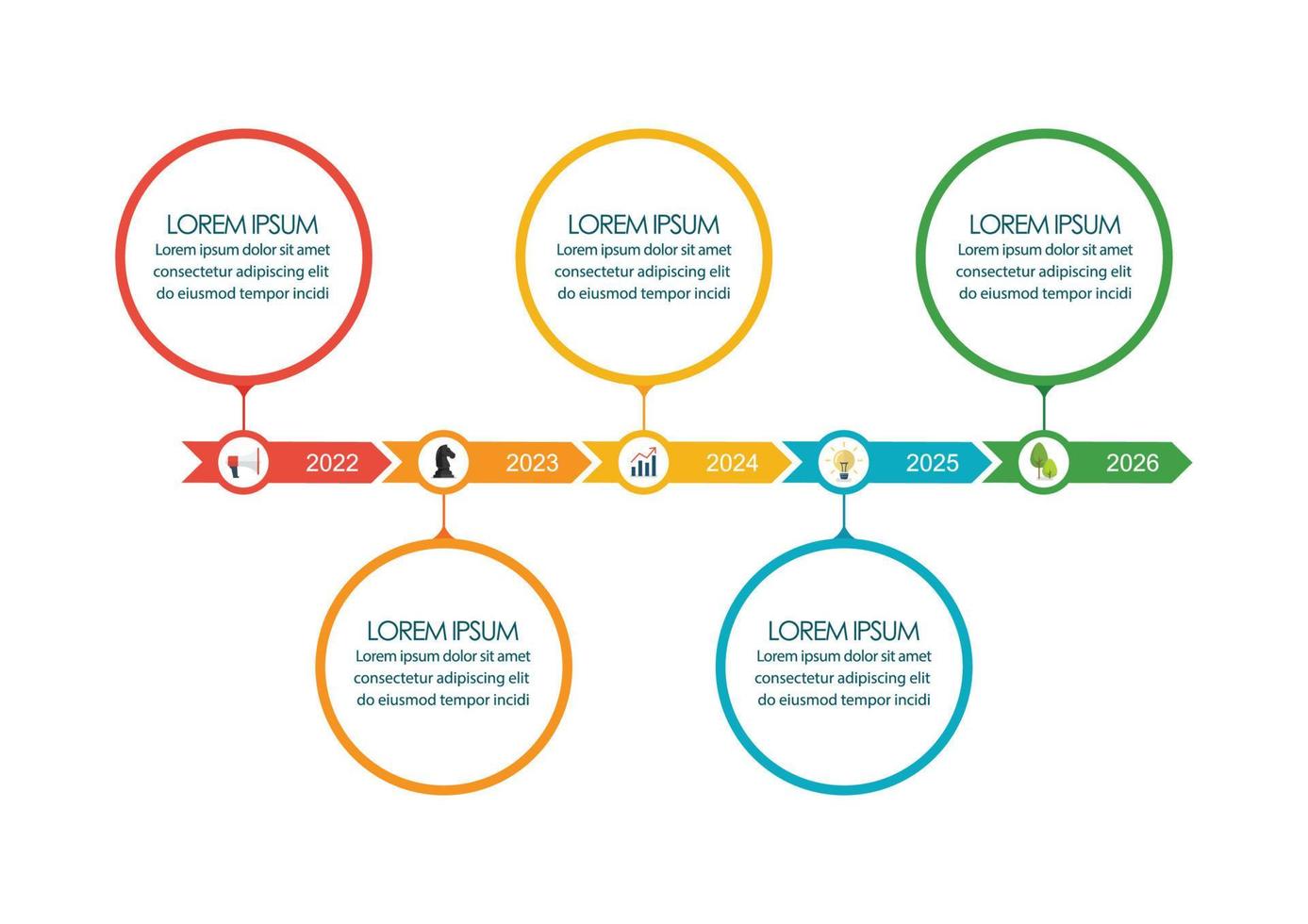 LOREM IPSUM
Lorem ipsum dolor sit amet consectetur adipiscing elit do eiusmod tempor incidi

LOREM IPSUM
Lorem ipsum dolor sit amet consectetur adipiscing elit do eiusmod tempor incidi

LOREM IPSUM
Lorem ipsum dolor sit amet consectetur adipiscing elit do eiusmod tempor incidi

2022 2023 2024 2025 2026

LOREM IPSUM
Lorem ipsum dolor sit amet consectetur adipiscing elit do eiusmod tempor incidi

LOREM IPSUM
Lorem ipsum dolor sit amet consectetur adipiscing elit do eiusmod tempor incidi