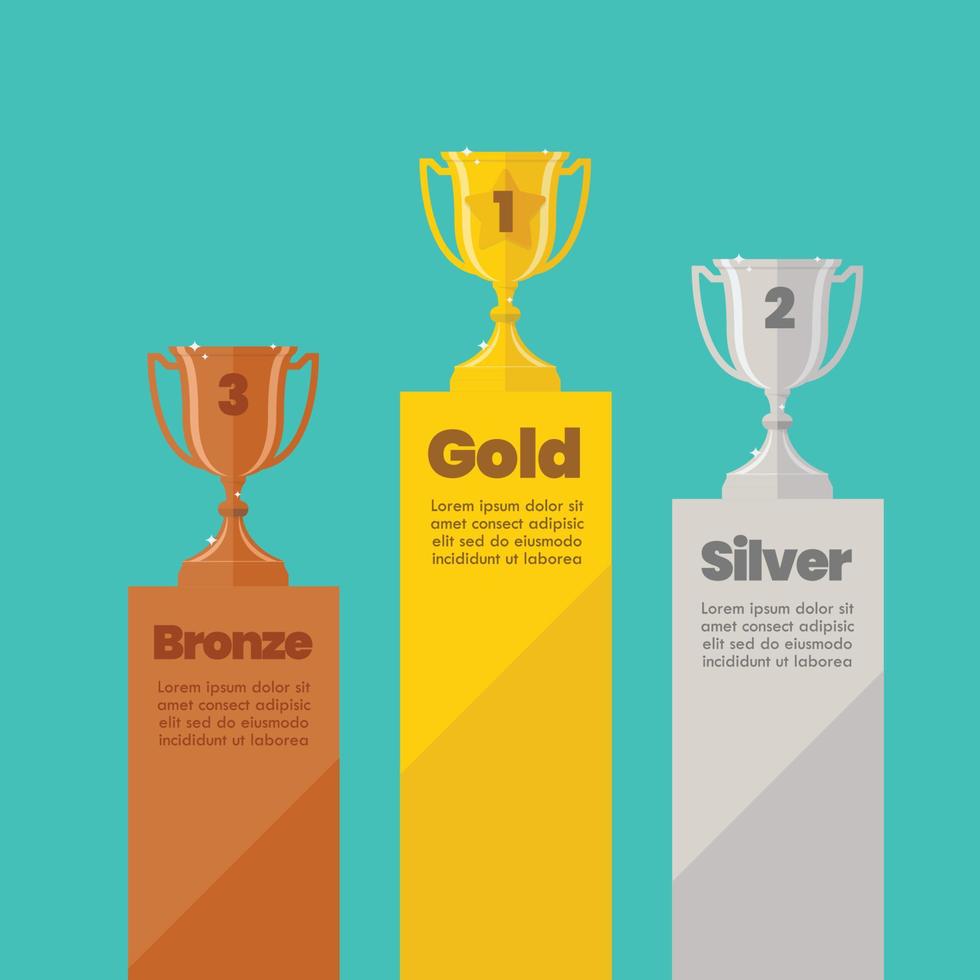 3

Bronze

Lorem ipsum dolor sit amet consect adipisic elit sed do eiusmodo incididunt ut laborea

1

Gold

Lorem ipsum dolor sit amet consect adipisic elit sed do eiusmodo incididunt ut laborea

2

Silver

Lorem ipsum dolor sit amet consect adipisic elit sed do eiusmodo incididunt ut laborea