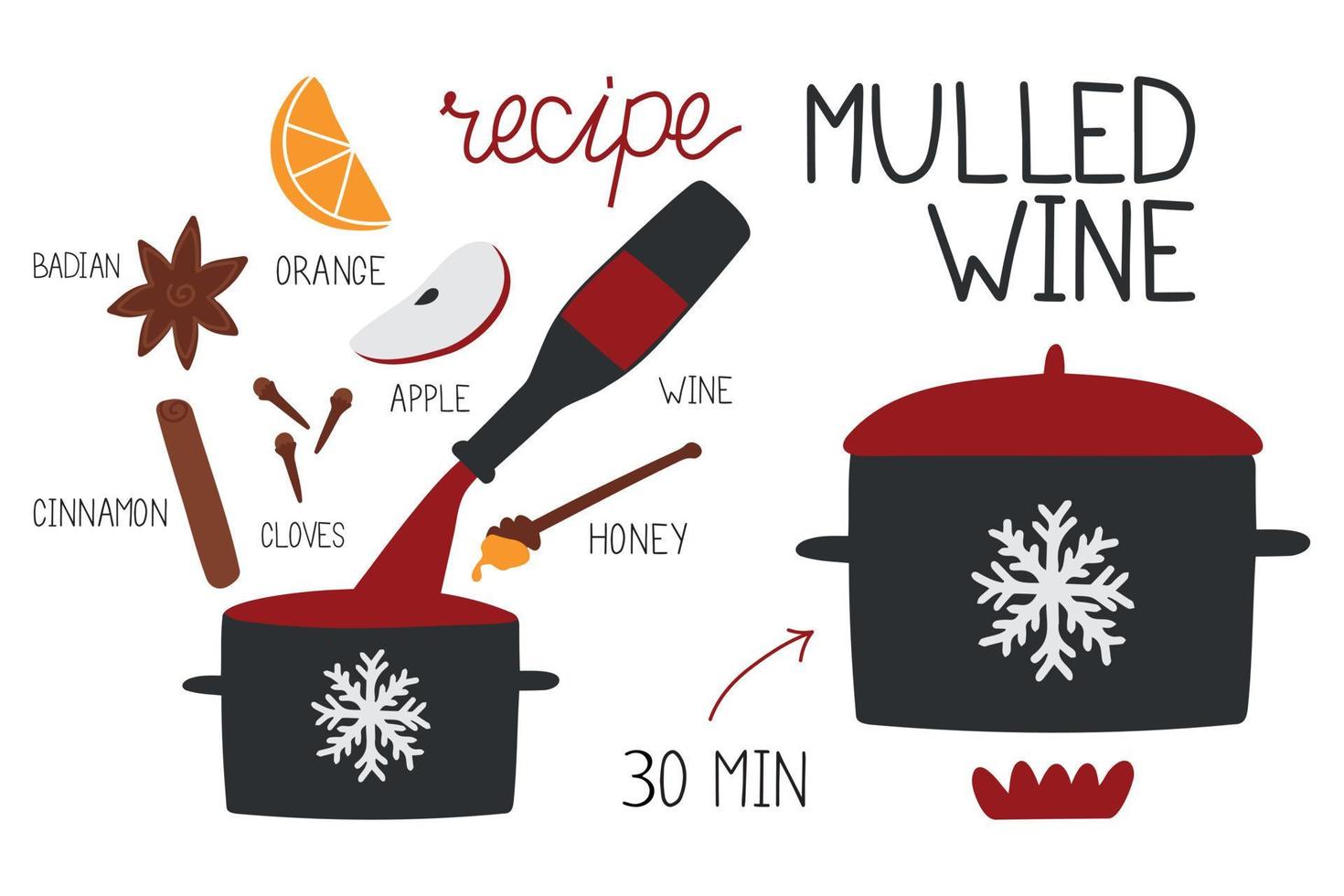 recipe

MULLED WINE

BADIAN

ORANGE

APPLE

WINE

CINNAMON

CLOVES

HONEY

30 MIN