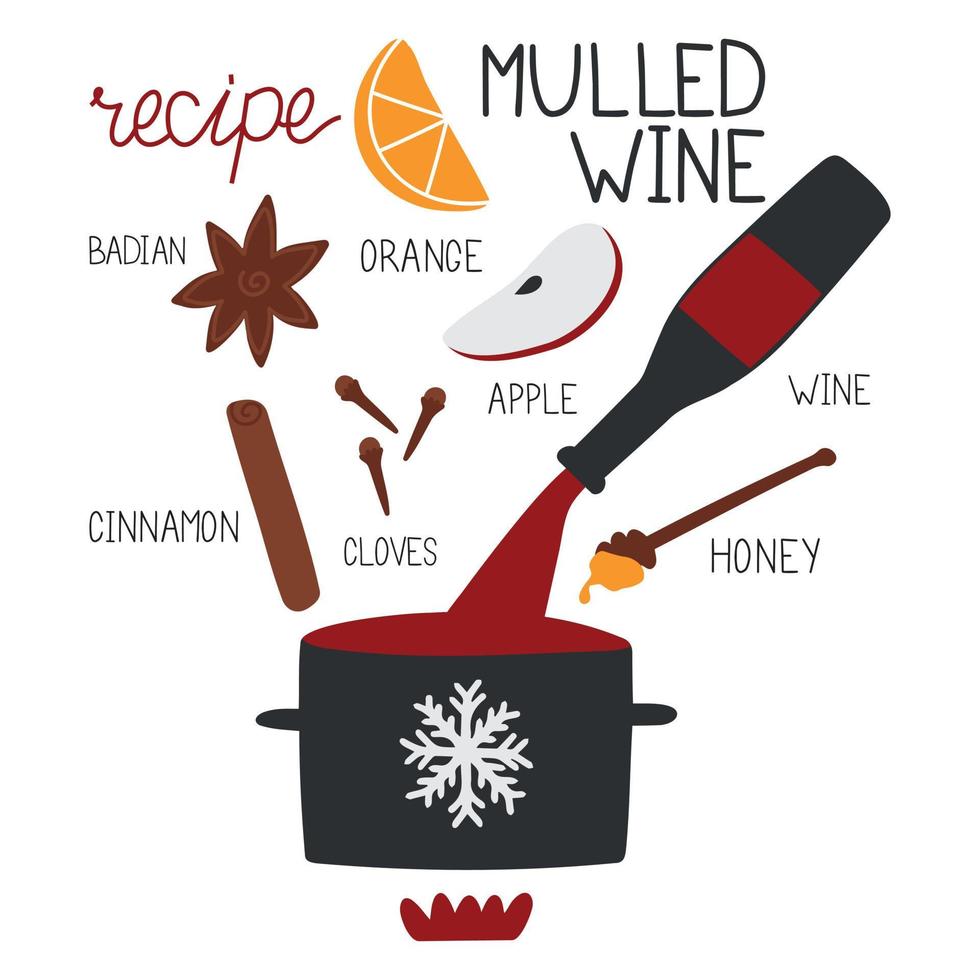 recipe

MULLED WINE

BADIAN

ORANGE

APPLE

WINE

CINNAMON

CLOVES

HONEY