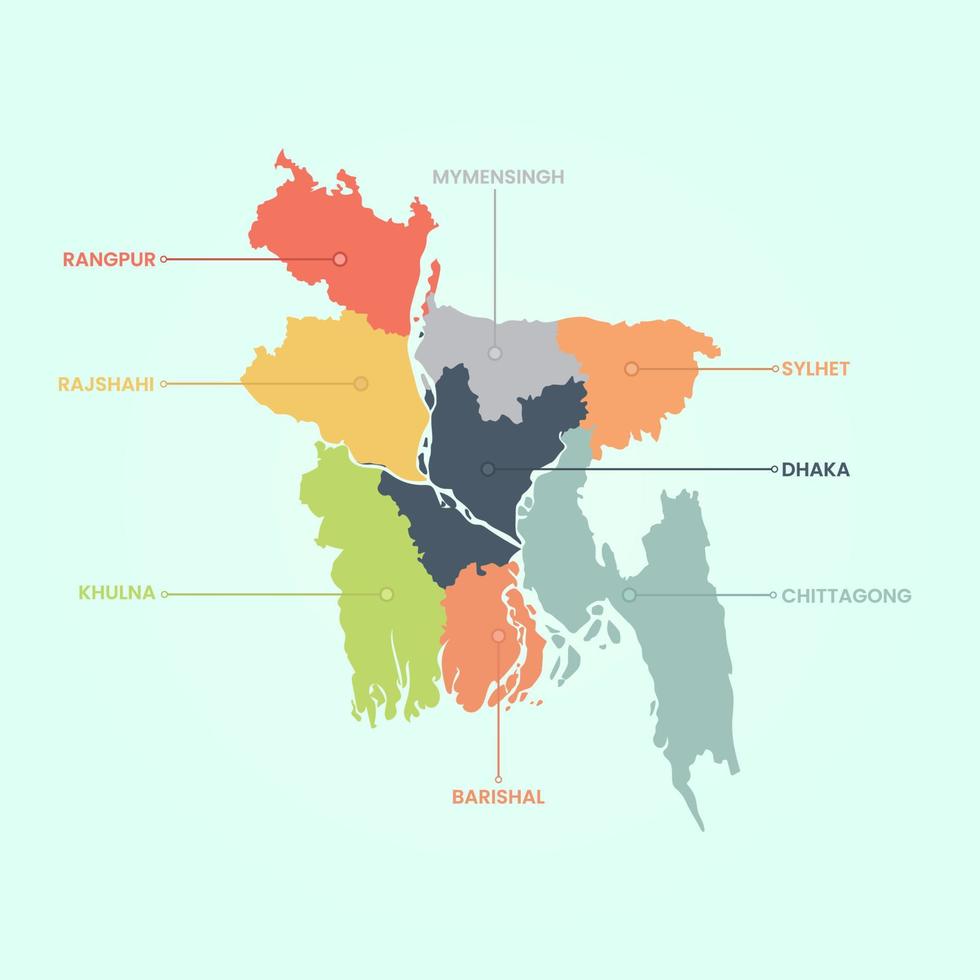 MYMENSINGH
RANGPUR
RAJSHAHI
SYLHET
DHAKA
KHULNA
CHITTAGONG
BARISHAL