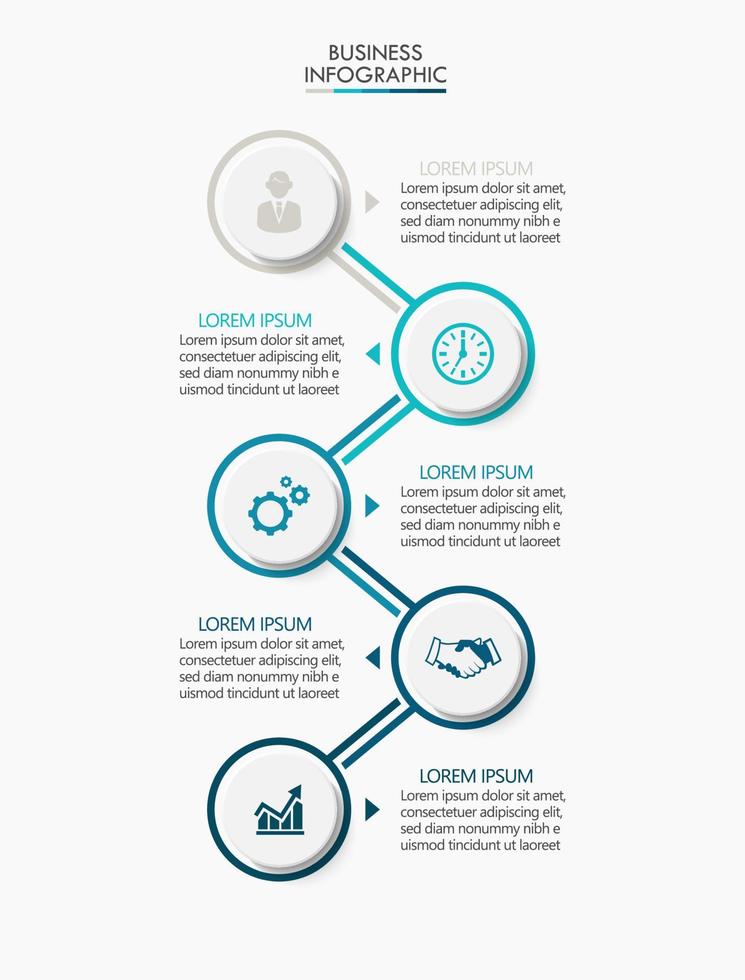 BUSINESS
INFOGRAPHIC

LOREM IPSUM
Lorem ipsum dolor sit amet, consectetuer adipiscing elit, sed diam nonummy nibh e uismod tincidunt ut laoreet

LOREM IPSUM
Lorem ipsum dolor sit amet, consectetuer adipiscing elit, sed diam nonummy nibh e uismod tincidunt ut laoreet

LOREM IPSUM
Lorem ipsum dolor sit amet, consectetuer adipiscing elit, sed diam nonummy nibh e uismod tincidunt ut laoreet

LOREM IPSUM
Lorem ipsum dolor sit amet, consectetuer adipiscing elit, sed diam nonummy nibh e uismod tincidunt ut laoreet

LOREM IPSUM
Lorem ipsum dolor sit amet, consectetuer adipiscing elit, sed diam nonummy nibh e uismod tincidunt ut laoreet