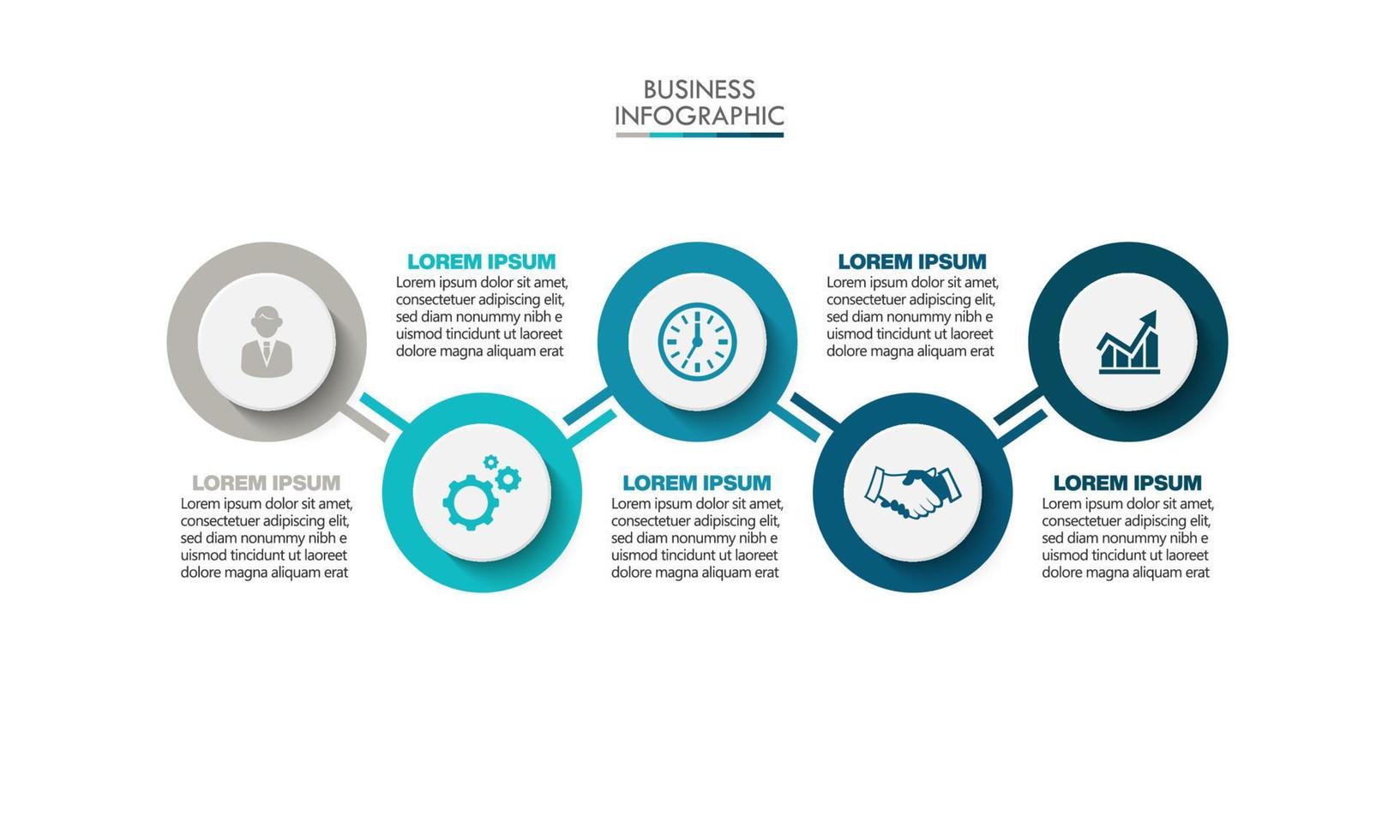 BUSINESS
INFOGRAPHIC

LOREM IPSUM
Lorem ipsum dolor sit amet, consectetuer adipiscing elit, sed diam nonummy nibh e uismod tincidunt ut laoreet dolore magna aliquam erat

LOREM IPSUM
Lorem ipsum dolor sit amet, consectetuer adipiscing elit, sed diam nonummy nibh e uismod tincidunt ut laoreet dolore magna aliquam erat

LOREM IPSUM
Lorem ipsum dolor sit amet, consectetuer adipiscing elit, sed diam nonummy nibh e uismod tincidunt ut laoreet dolore magna aliquam erat

LOREM IPSUM
Lorem ipsum dolor sit amet, consectetuer adipiscing elit, sed diam nonummy nibh e uismod tincidunt ut laoreet dolore magna aliquam erat

LOREM IPSUM
Lorem ipsum dolor sit amet, consectetuer adipiscing elit, sed diam nonummy nibh e uismod tincidunt ut laoreet dolore magna aliquam erat