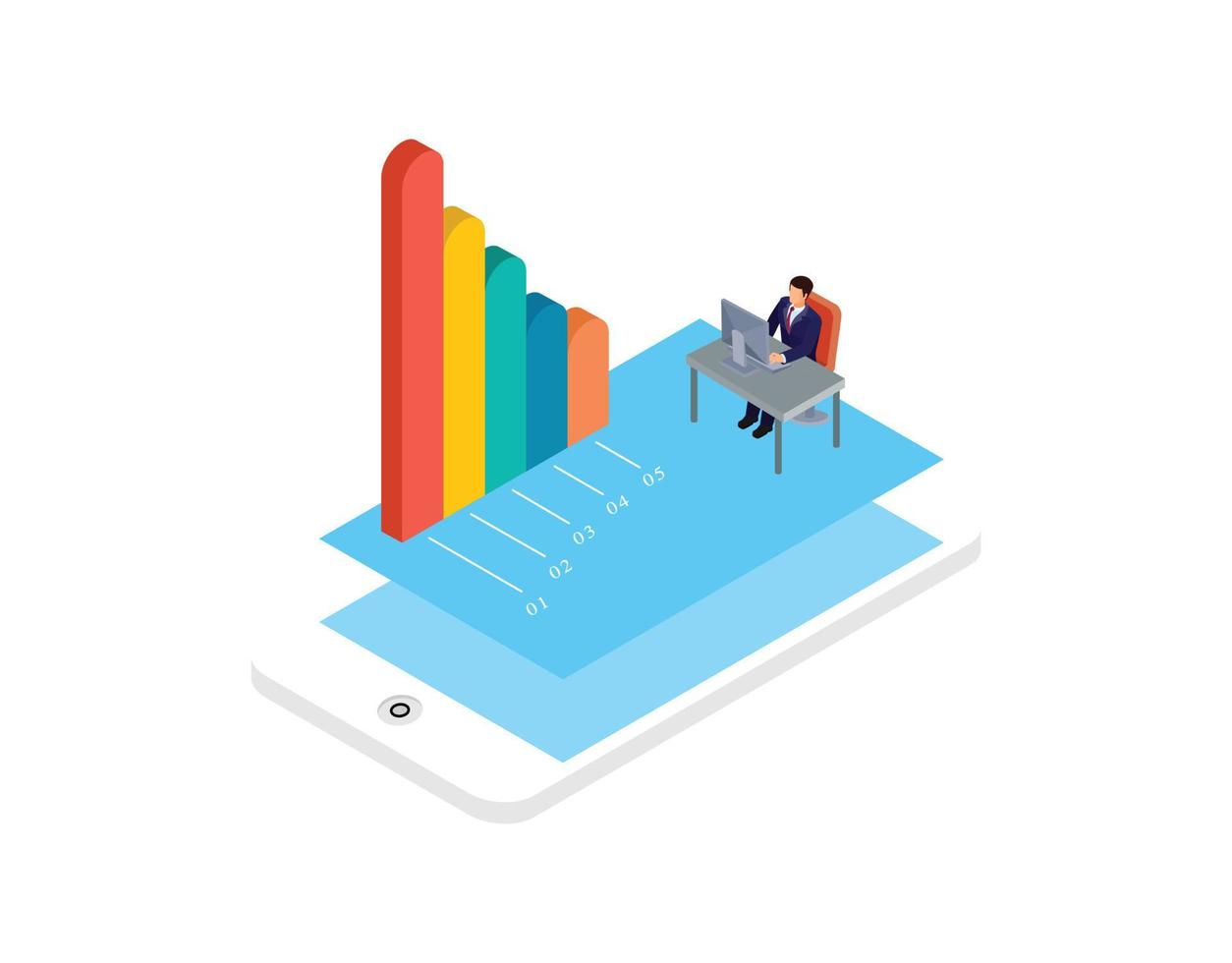 01
02
03
04
05