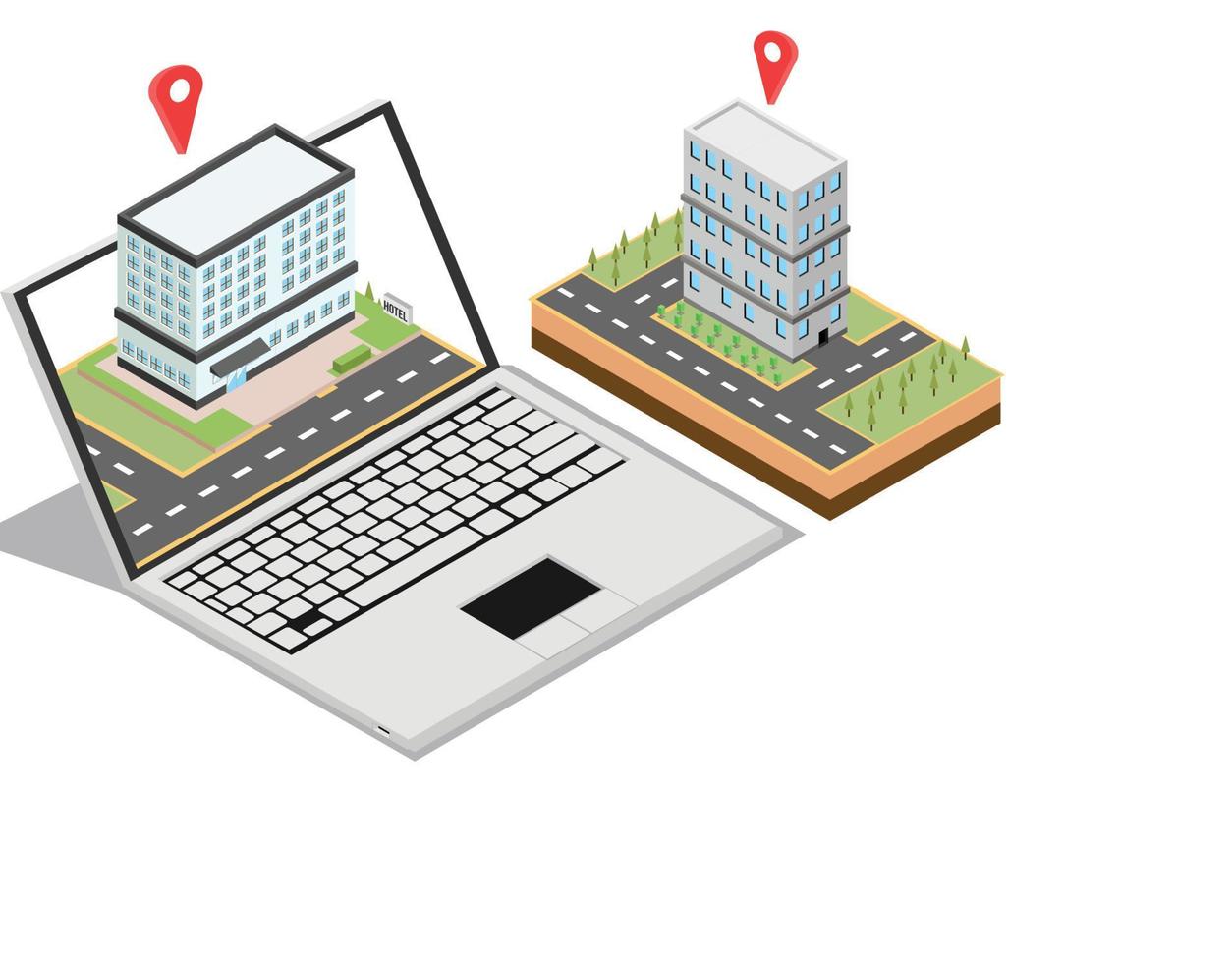 HOTEL