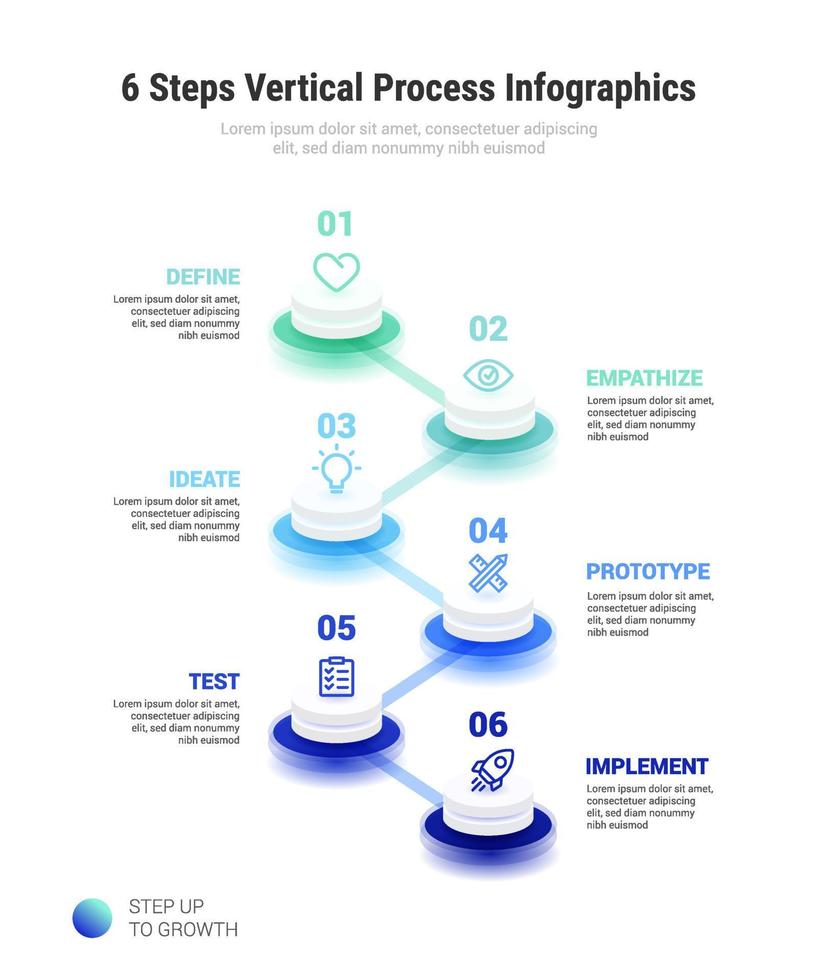 6 Steps Vertical Process Infographics

Lorem ipsum dolor sit amet, consectetuer adipiscing elit, sed diam nonummy nibh euismod

01

DEFINE

Lorem ipsum dolor sit amet, consectetuer adipiscing elit, sed diam nonummy nibh euismod

02

EMPATHIZE

Lorem ipsum dolor sit amet, consectetuer adipiscing elit, sed diam nonummy nibh euismod

03

IDEATE

Lorem ipsum dolor sit amet, consectetuer adipiscing elit, sed diam nonummy nibh euismod

04

PROTOTYPE

Lorem ipsum dolor sit amet, consectetuer adipiscing elit, sed diam nonummy nibh euismod

05

TEST

Lorem ipsum dolor sit amet, consectetuer adipiscing elit, sed diam nonummy nibh euismod

06

IMPLEMENT

Lorem ipsum dolor sit amet, consectetuer adipiscing elit, sed diam nonummy nibh euismod

STEP UP
TO GROWTH