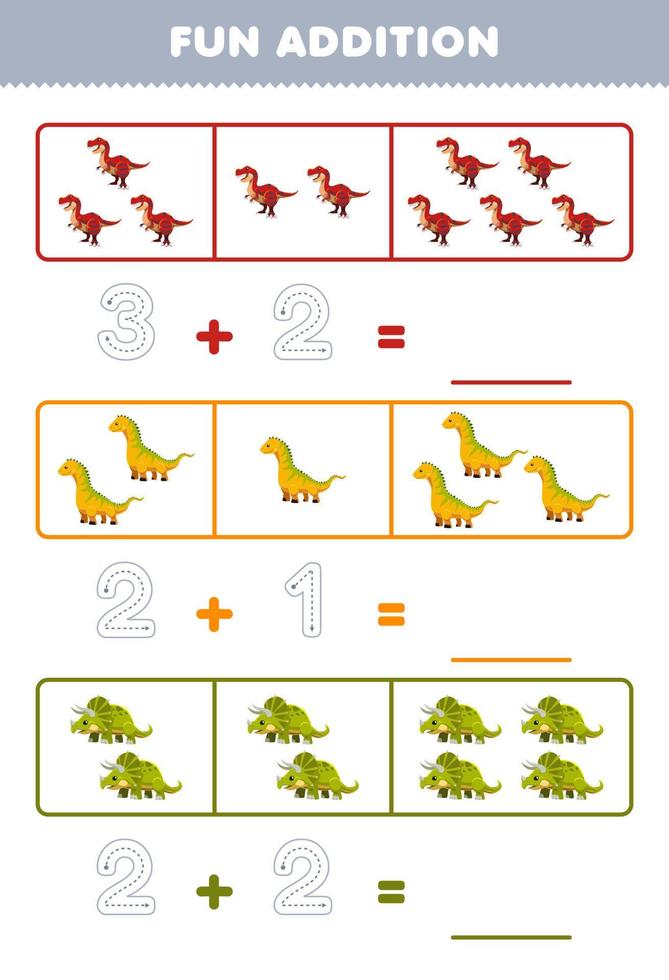 FUN ADDITION

$3 + 2 =$ ____

$2 + 1 =$ ____

$2 + 2 =$ ____