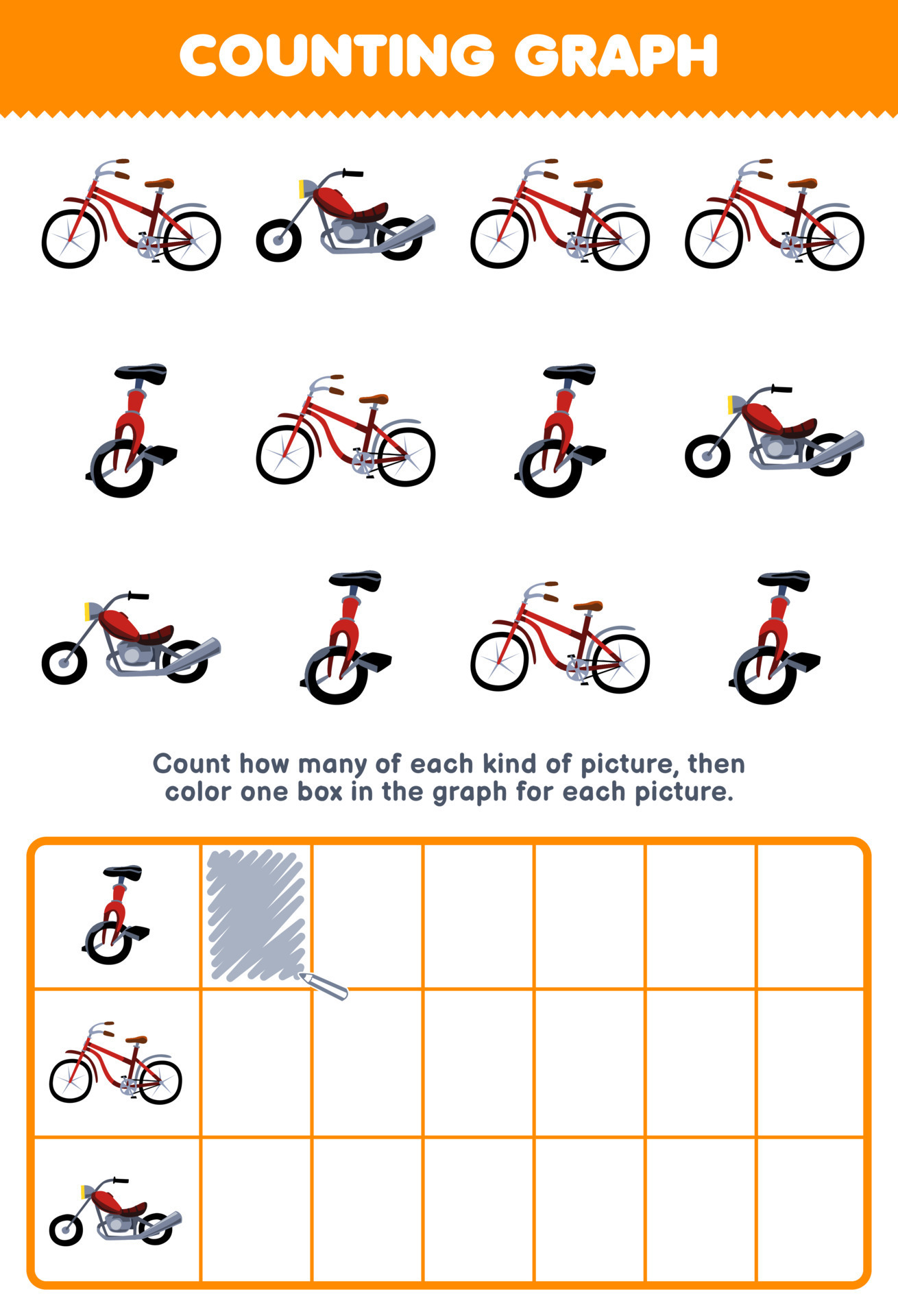 COUNTING GRAPH

Count how many of each kind of picture, then color one box in the graph for each picture.