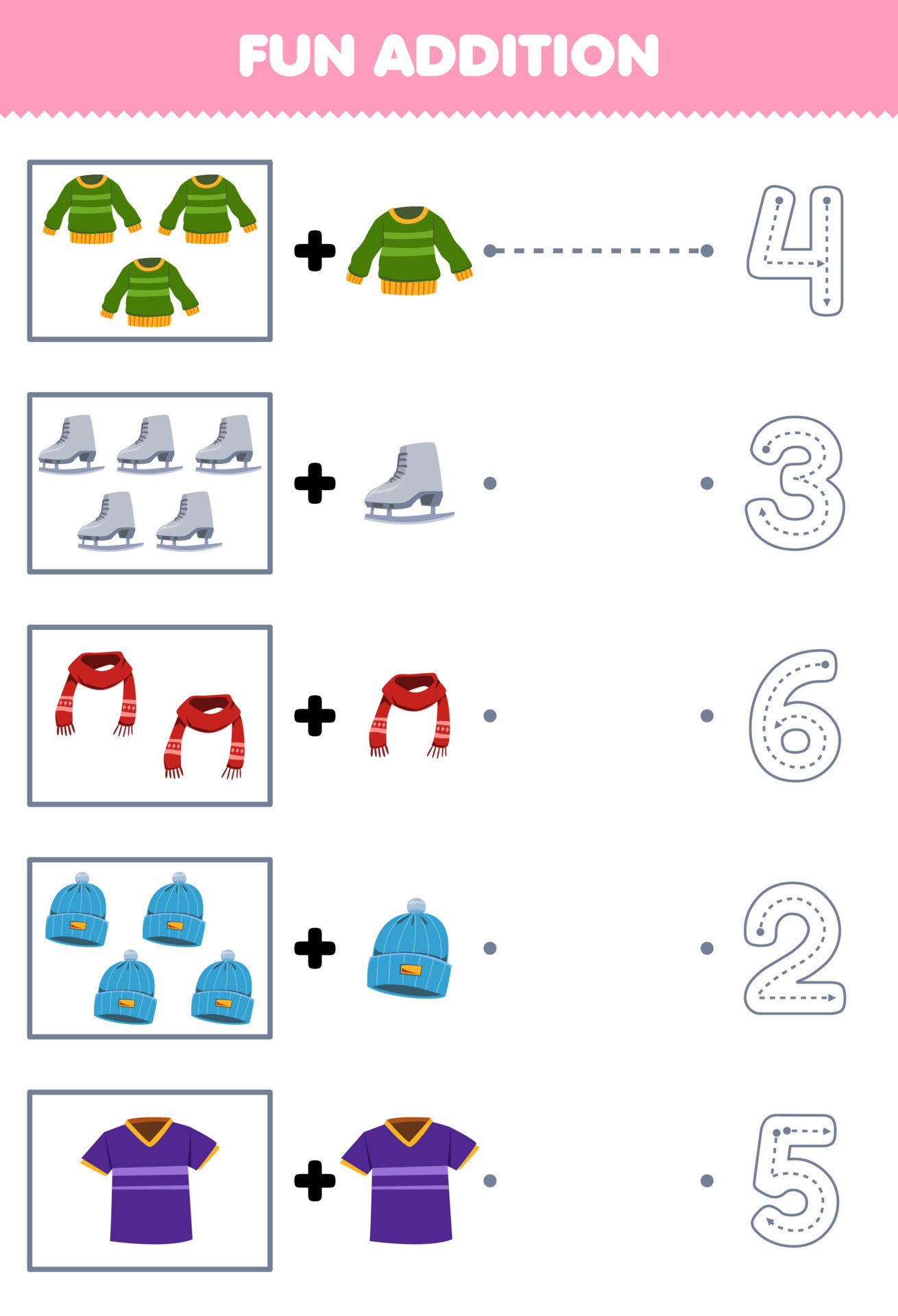 FUN ADDITION

+ 4

+ 3

+ 6

+ 2

+ 5