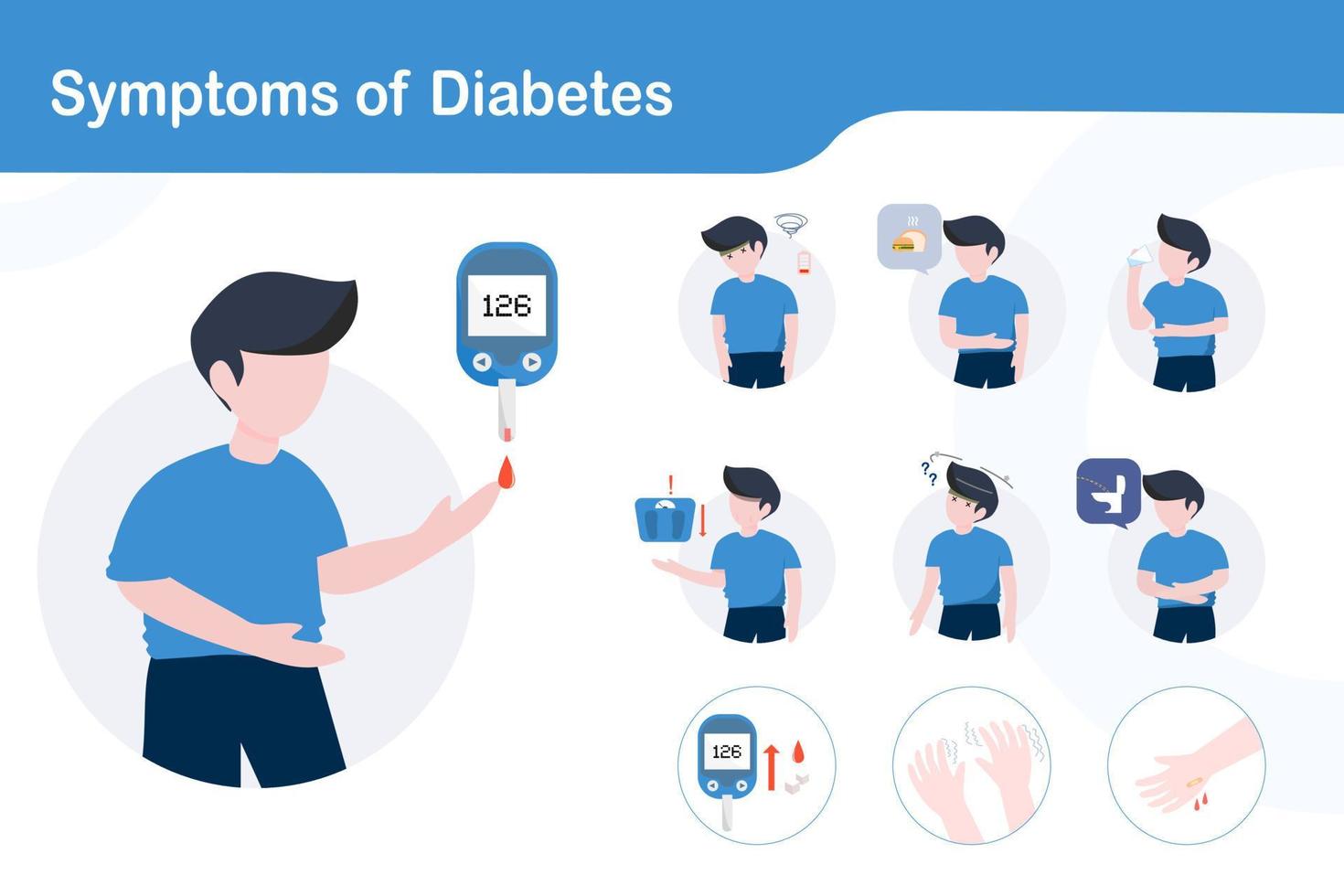 Symptoms of Diabetes

126

!

??

126