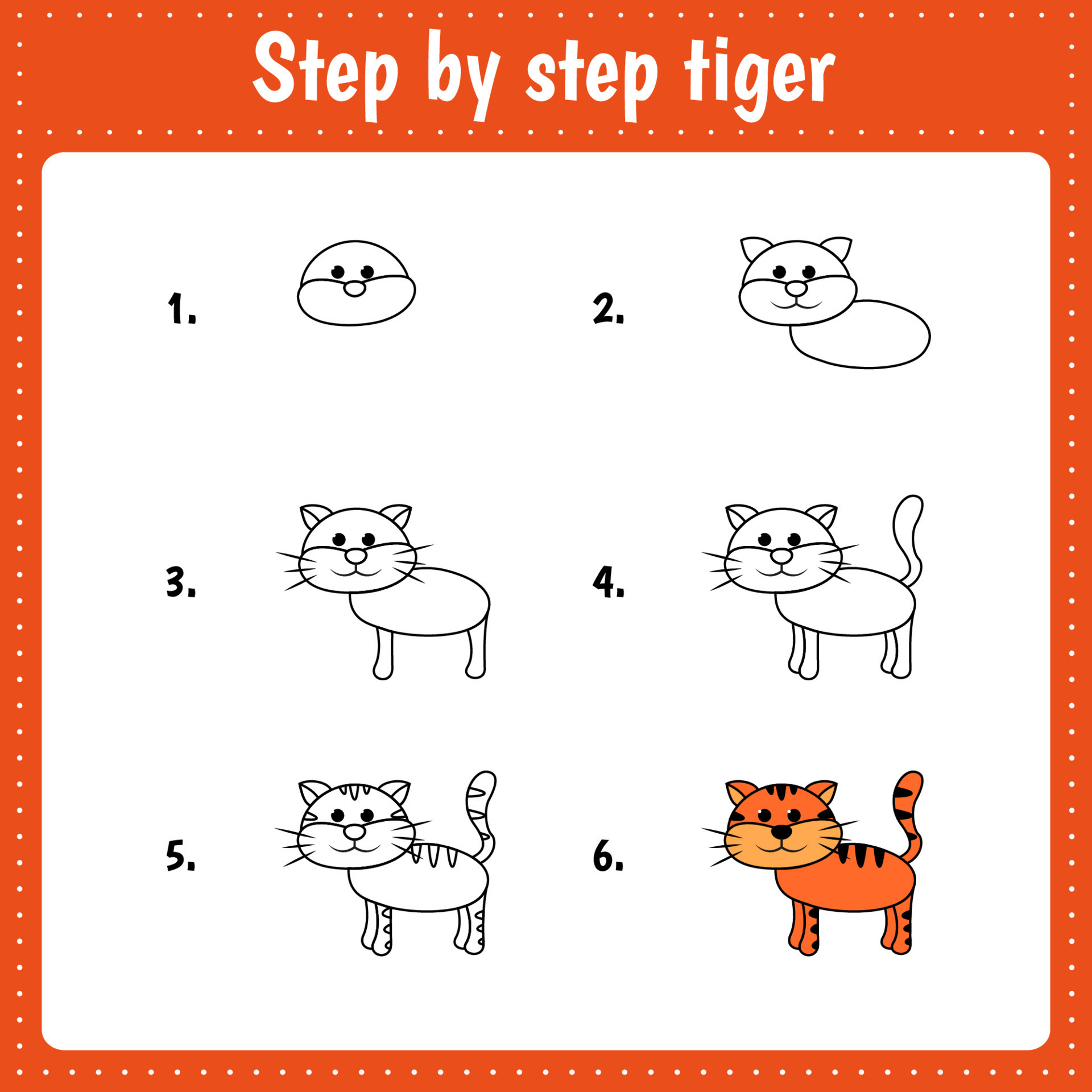 Step by step tiger

1.

2.

3.

4.

5.

6.