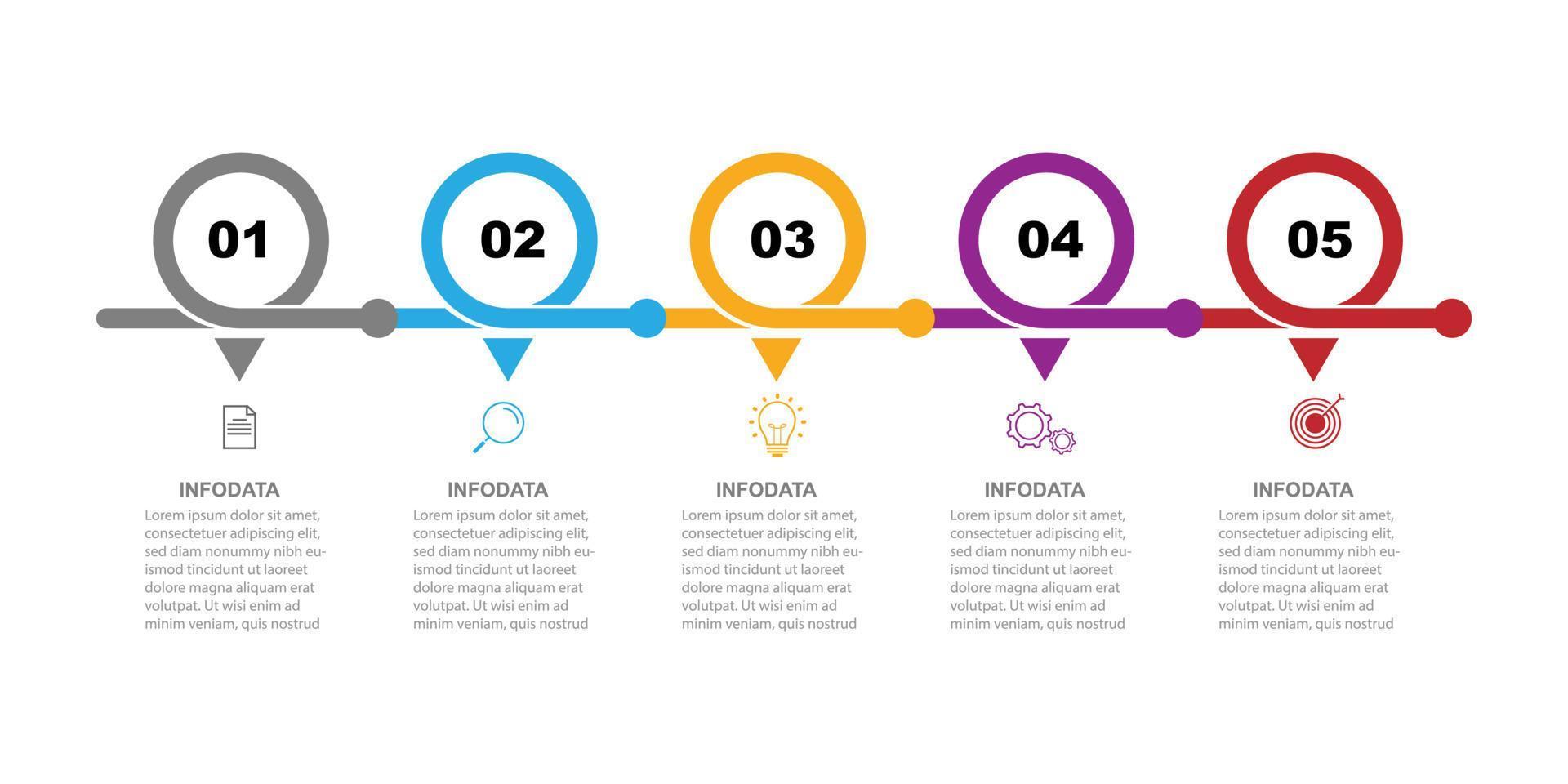 01

INFODATA
Lorem ipsum dolor sit amet, consectetuer adipiscing elit, sed diam nonummy nibh euismod tincidunt ut laoreet dolore magna aliquam erat volutpat. Ut wisi enim ad minim veniam, quis nostrud

02

INFODATA
Lorem ipsum dolor sit amet, consectetuer adipiscing elit, sed diam nonummy nibh euismod tincidunt ut laoreet dolore magna aliquam erat volutpat. Ut wisi enim ad minim veniam, quis nostrud

03

INFODATA
Lorem ipsum dolor sit amet, consectetuer adipiscing elit, sed diam nonummy nibh euismod tincidunt ut laoreet dolore magna aliquam erat volutpat. Ut wisi enim ad minim veniam, quis nostrud

04

INFODATA
Lorem ipsum dolor sit amet, consectetuer adipiscing elit, sed diam nonummy nibh euismod tincidunt ut laoreet dolore magna aliquam erat volutpat. Ut wisi enim ad minim veniam, quis nostrud

05

INFODATA
Lorem ipsum dolor sit amet, consectetuer adipiscing elit, sed diam nonummy nibh euismod tincidunt ut laoreet dolore magna aliquam erat volutpat. Ut wisi enim ad minim veniam, quis nostrud