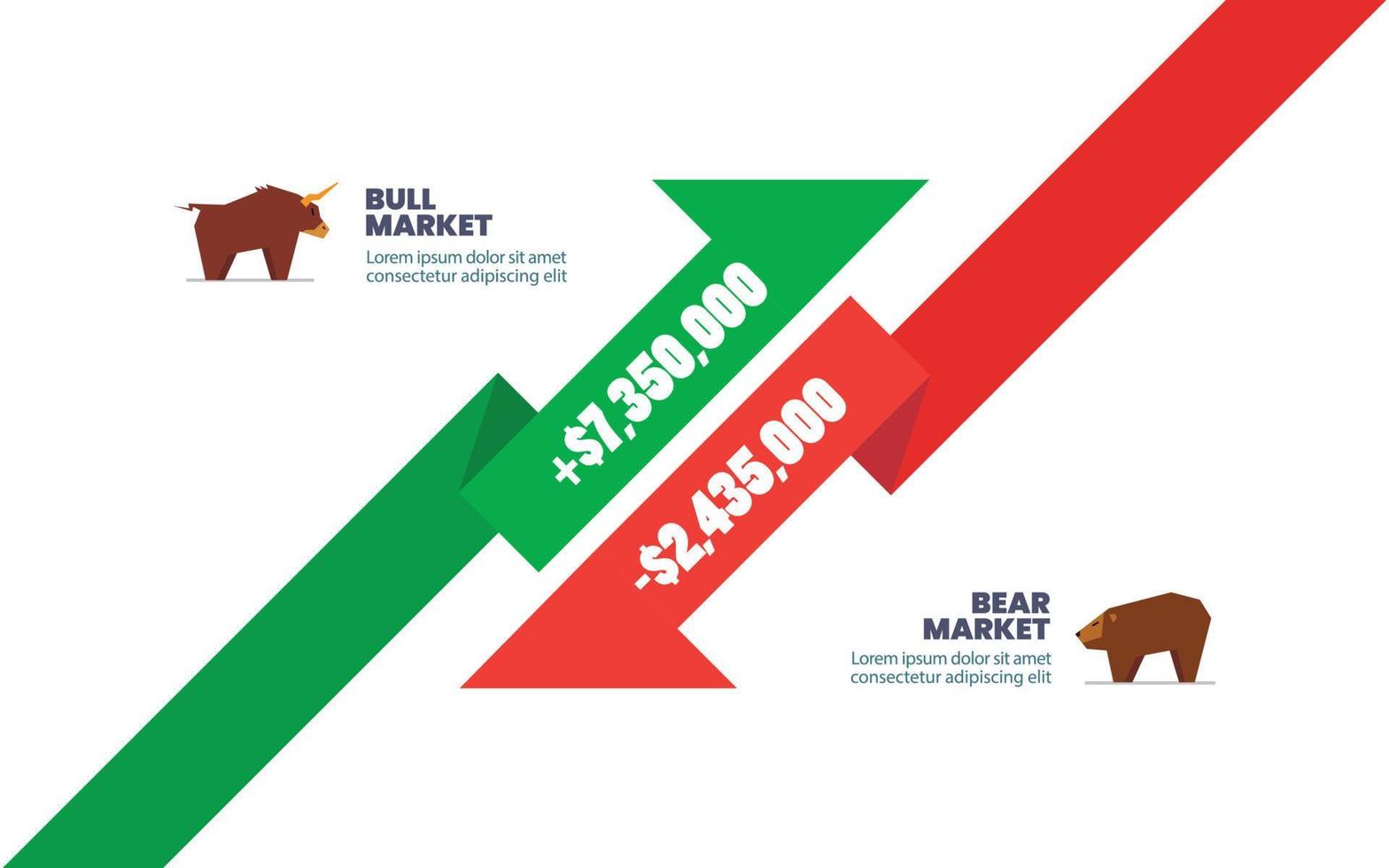 BULL MARKET
Lorem ipsum dolor sit amet consectetur adipiscing elit

+$7,350,000

-$2,435,000

BEAR MARKET
Lorem ipsum dolor sit amet consectetur adipiscing elit