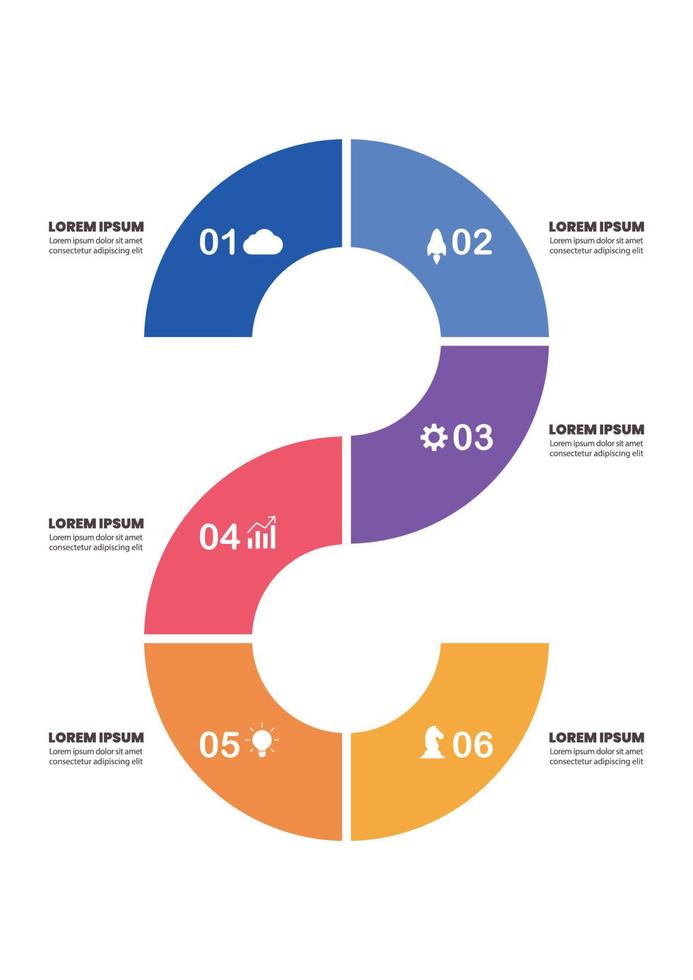 LOREM IPSUM
Lorem ipsum dolor sit amet consectetur adipiscing elit

01

02

LOREM IPSUM
Lorem ipsum dolor sit amet consectetur adipiscing elit

03

LOREM IPSUM
Lorem ipsum dolor sit amet consectetur adipiscing elit

LOREM IPSUM
Lorem ipsum dolor sit amet consectetur adipiscing elit

04

LOREM IPSUM
Lorem ipsum dolor sit amet consectetur adipiscing elit

05

06

LOREM IPSUM
Lorem ipsum dolor sit amet consectetur adipiscing elit