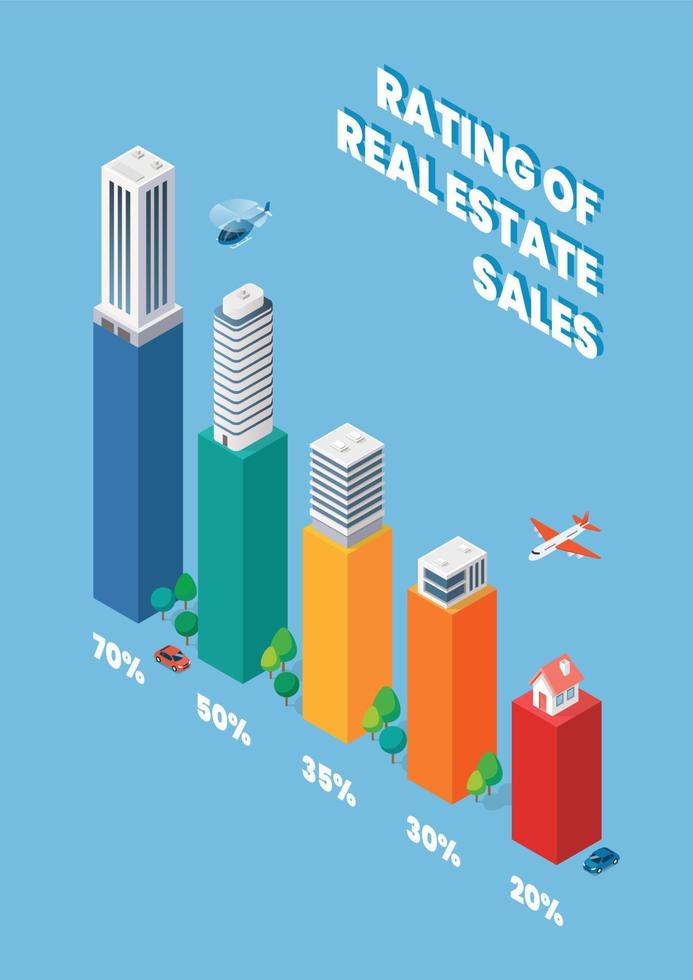 RATING OF REAL ESTATE SALES

70%

50%

35%

30%

20%