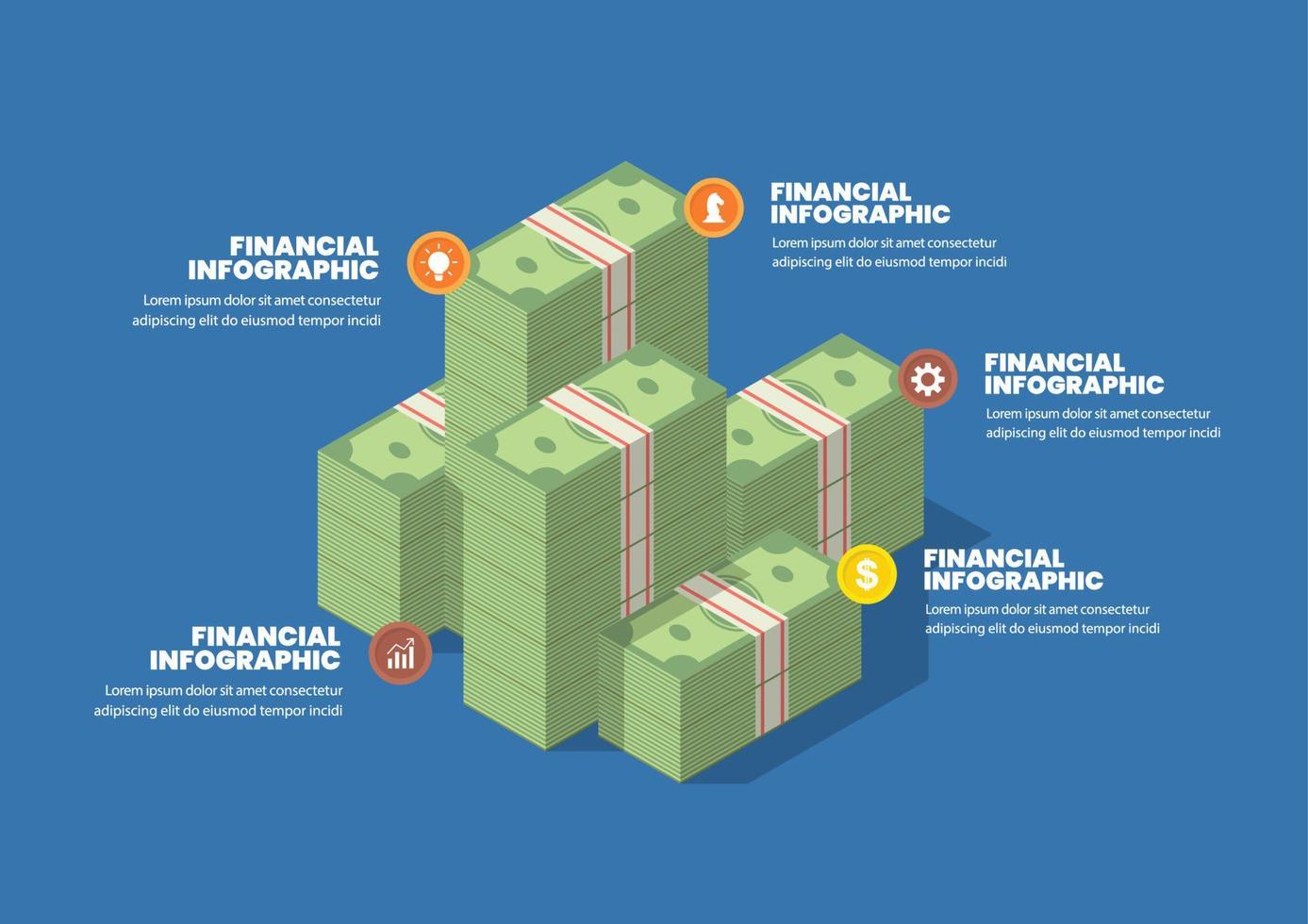 FINANCIAL INFOGRAPHIC
Lorem ipsum dolor sit amet consectetur adipiscing elit do eiusmod tempor incidi

FINANCIAL INFOGRAPHIC
Lorem ipsum dolor sit amet consectetur adipiscing elit do eiusmod tempor incidi

FINANCIAL INFOGRAPHIC
Lorem ipsum dolor sit amet consectetur adipiscing elit do eiusmod tempor incidi

FINANCIAL INFOGRAPHIC
Lorem ipsum dolor sit amet consectetur adipiscing elit do eiusmod tempor incidi

FINANCIAL INFOGRAPHIC
Lorem ipsum dolor sit amet consectetur adipiscing elit do eiusmod tempor incidi