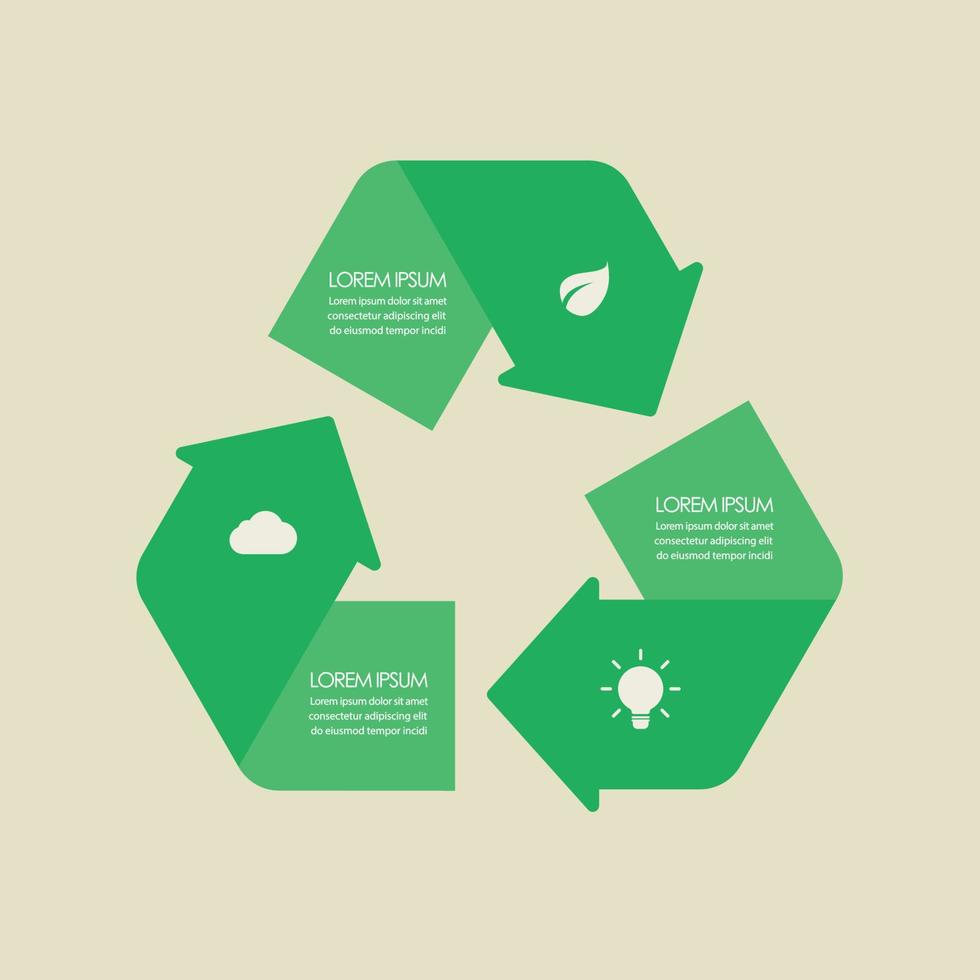 LOREM IPSUM
Lorem ipsum dolor sit amet consectetur adipiscing elit do eiusmod tempor incidi

LOREM IPSUM
Lorem ipsum dolor sit amet consectetur adipiscing elit do eiusmod tempor incidi

LOREM IPSUM
Lorem ipsum dolor sit amet consectetur adipiscing elit do eiusmod tempor incidi