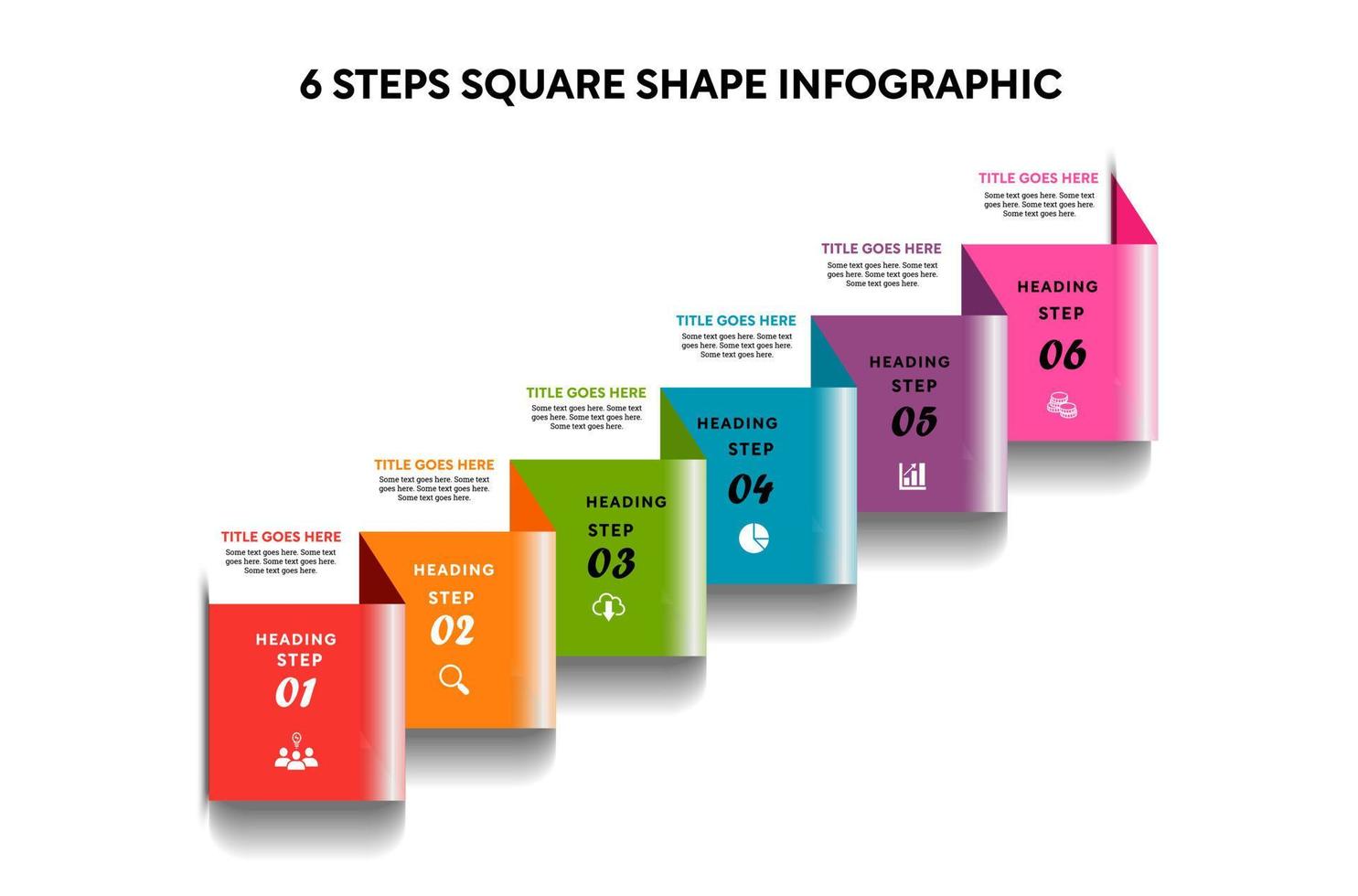 6 STEPS SQUARE SHAPE INFOGRAPHIC

TITLE GOES HERE
Some text goes here. Some text goes here. Some text goes here. Some text goes here.

HEADING
STEP
01

TITLE GOES HERE
Some text goes here. Some text goes here. Some text goes here. Some text goes here.

HEADING
STEP
02

TITLE GOES HERE
Some text goes here. Some text goes here. Some text goes here. Some text goes here.

HEADING
STEP
03

TITLE GOES HERE
Some text goes here. Some text goes here. Some text goes here. Some text goes here.

HEADING
STEP
04

TITLE GOES HERE
Some text goes here. Some text goes here. Some text goes here. Some text goes here.

HEADING
STEP
05

TITLE GOES HERE
Some text goes here. Some text goes here. Some text goes here. Some text goes here.

HEADING
STEP
06