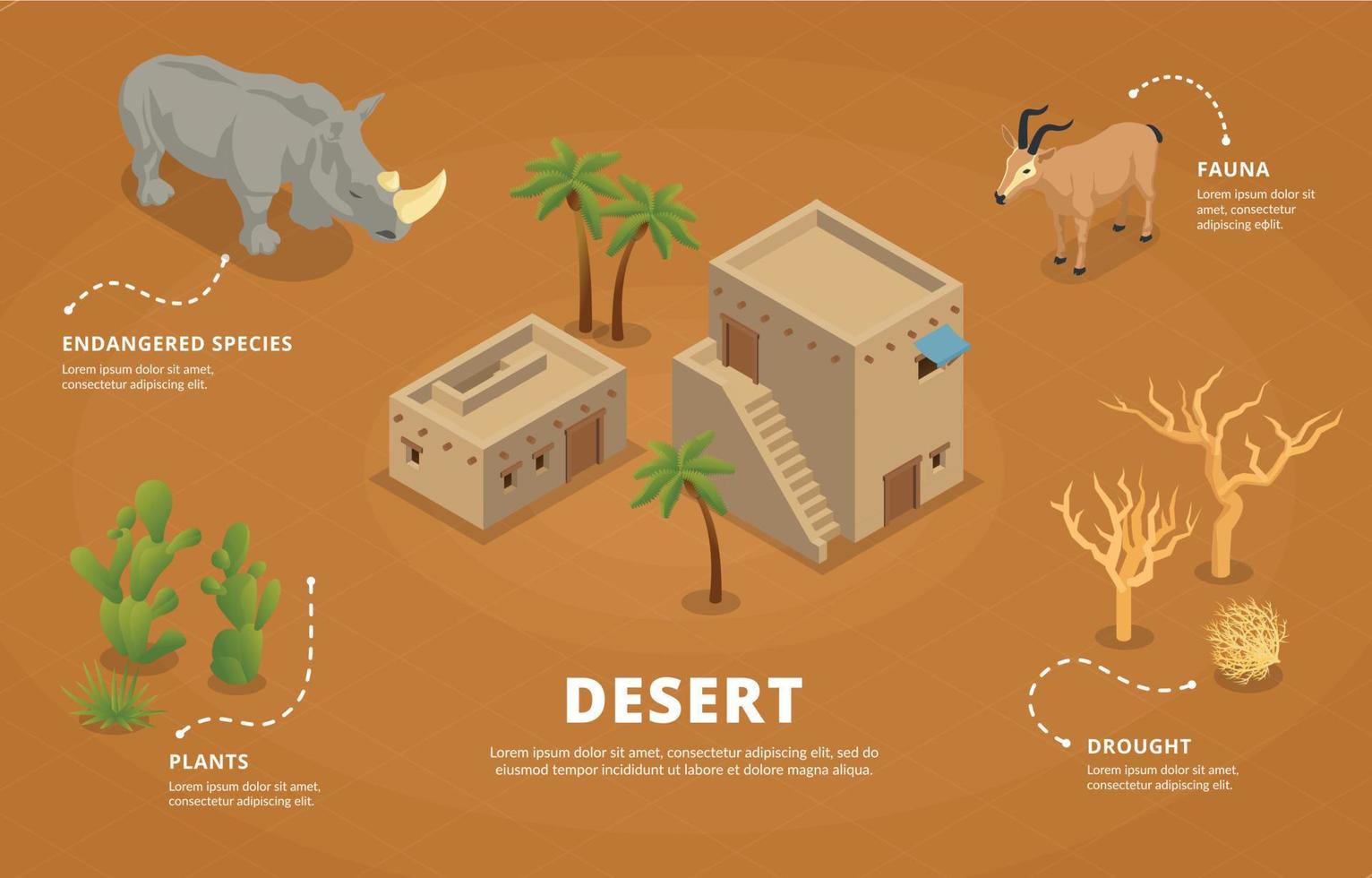 ENDANGERED SPECIES
Lorem ipsum dolor sit amet, consectetur adipiscing elit.

FAUNA
Lorem ipsum dolor sit amet, consectetur adipiscing eфlit.

PLANTS
Lorem ipsum dolor sit amet, consectetur adipiscing elit.

DESERT
Lorem ipsum dolor sit amet, consectetur adipiscing elit, sed do eiusmod tempor incididunt ut labore et dolore magna aliqua.

DROUGHT
Lorem ipsum dolor sit amet, consectetur adipiscing elit.