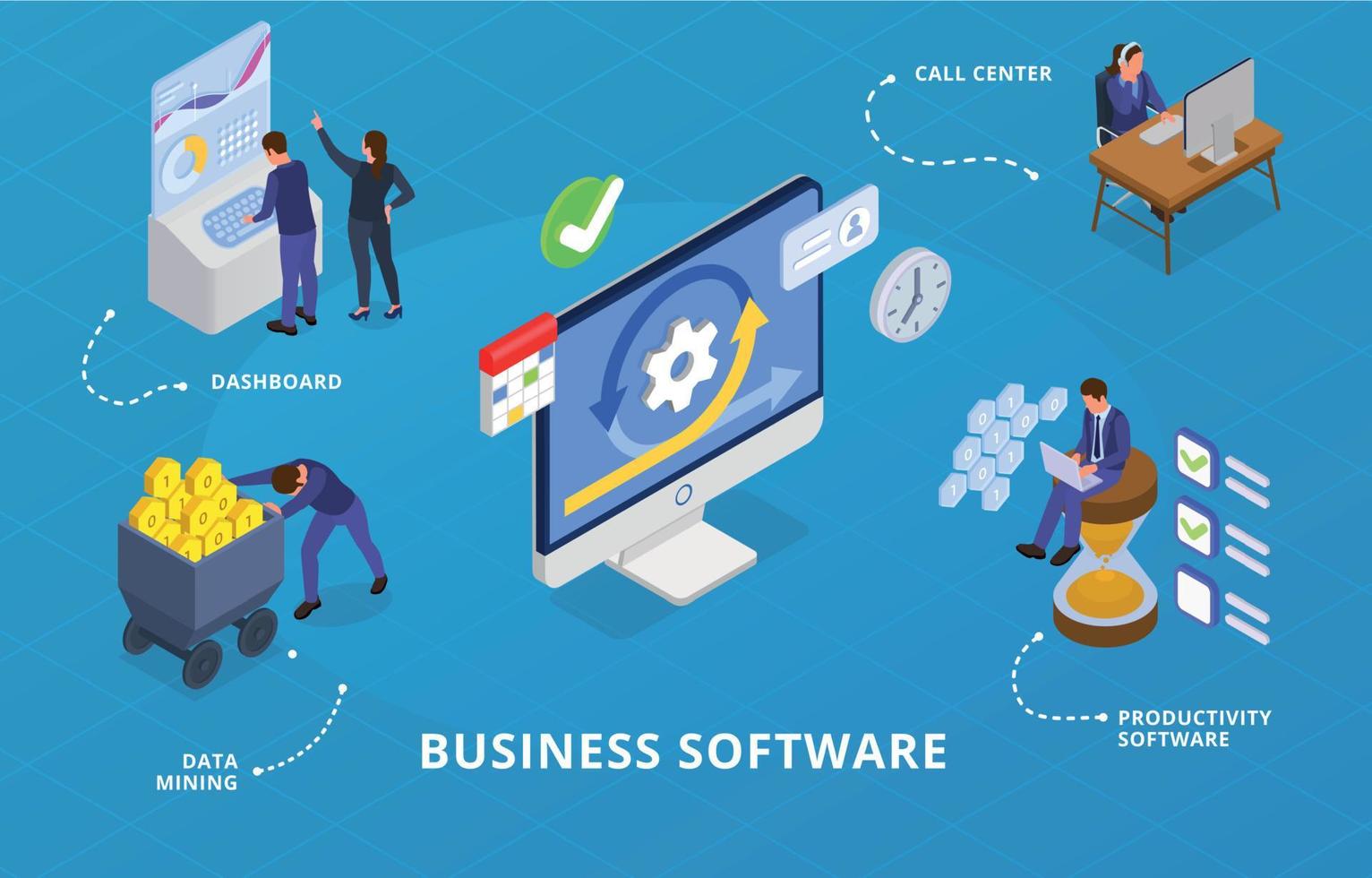 CALL CENTER

DASHBOARD

DATA MINING

BUSINESS SOFTWARE

PRODUCTIVITY SOFTWARE