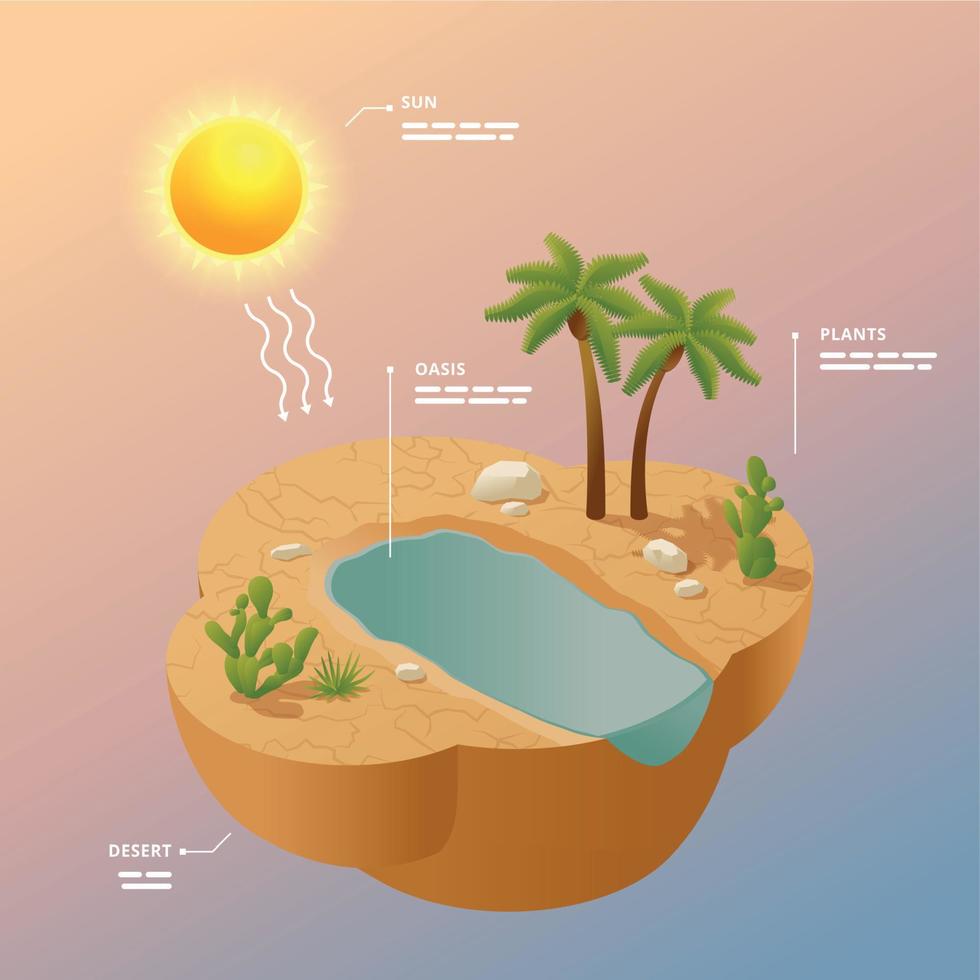 SUN

OASIS

PLANTS

DESERT