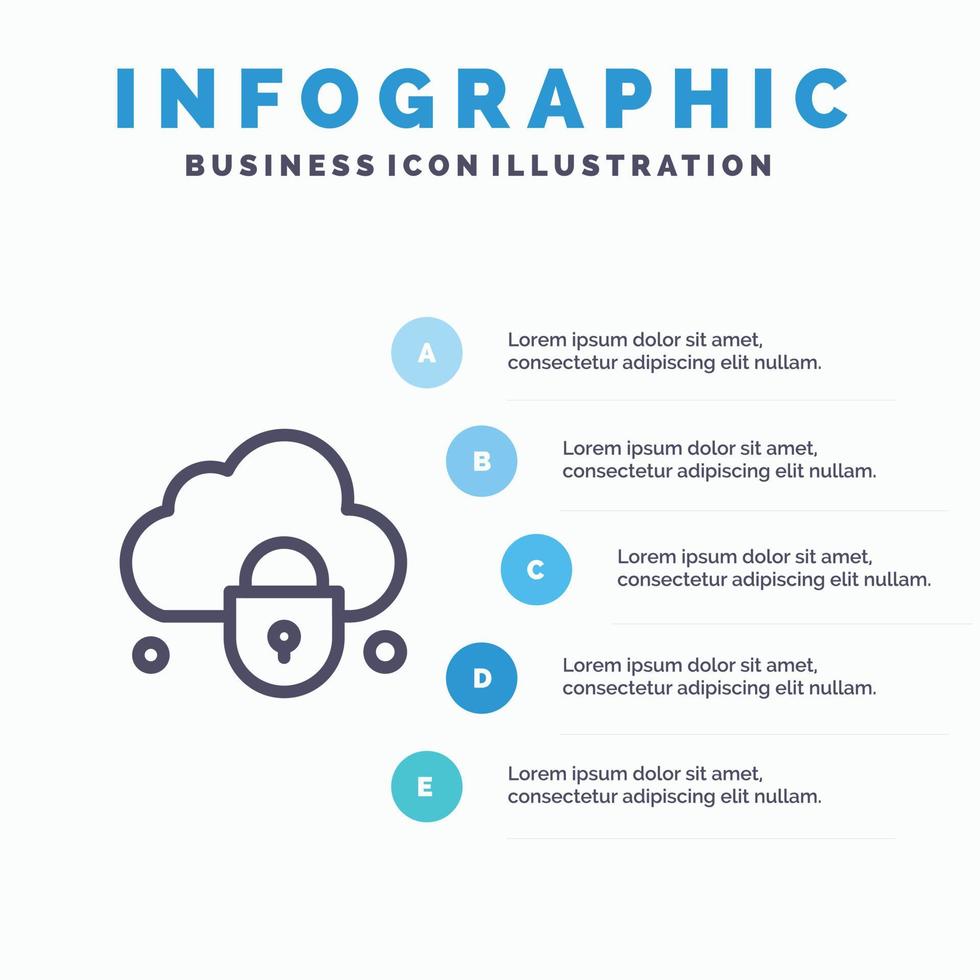 INFOGRAPHIC
BUSINESS ICON ILLUSTRATION

A
Lorem ipsum dolor sit amet, consectetur adipiscing elit nullam.

B
Lorem ipsum dolor sit amet, consectetur adipiscing elit nullam.

C
Lorem ipsum dolor sit amet, consectetur adipiscing elit nullam.

D
Lorem ipsum dolor sit amet, consectetur adipiscing elit nullam.

E
Lorem ipsum dolor sit amet, consectetur adipiscing elit nullam.