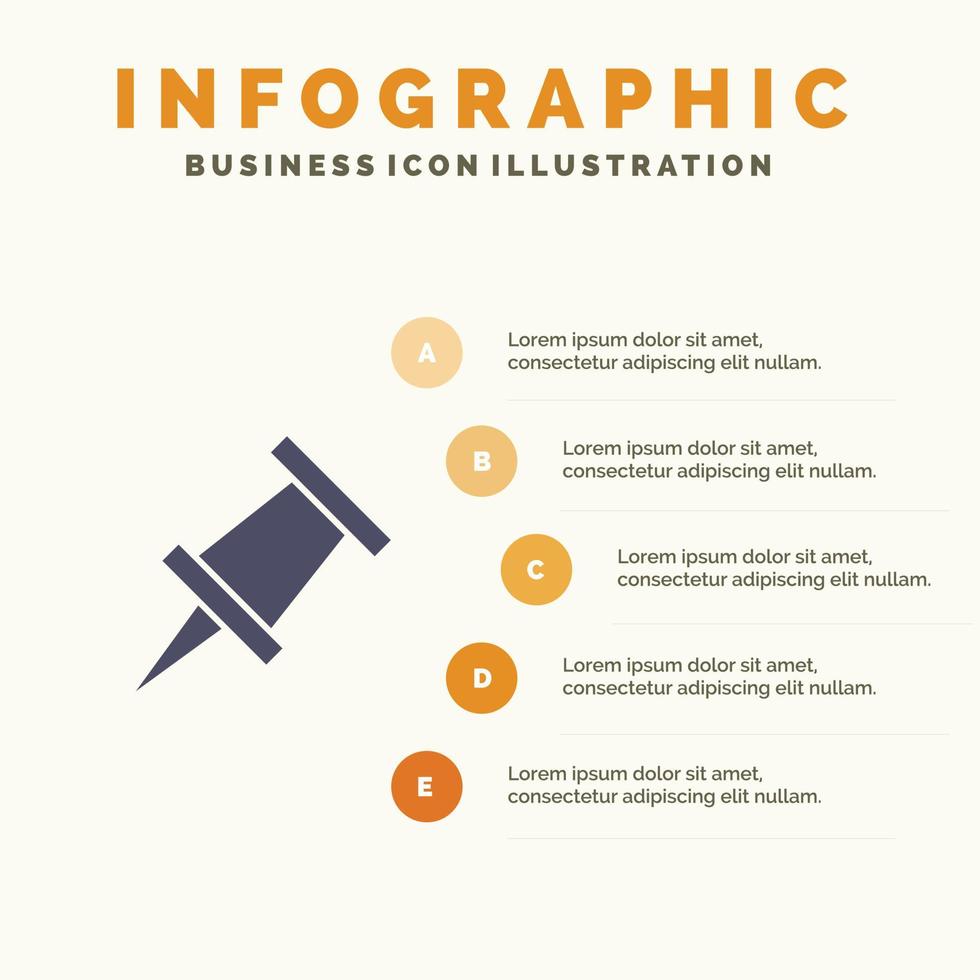 INFOGRAPHIC
BUSINESS ICON ILLUSTRATION

A
Lorem ipsum dolor sit amet, consectetur adipiscing elit nullam.

B
Lorem ipsum dolor sit amet, consectetur adipiscing elit nullam.

C
Lorem ipsum dolor sit amet, consectetur adipiscing elit nullam.

D
Lorem ipsum dolor sit amet, consectetur adipiscing elit nullam.

E
Lorem ipsum dolor sit amet, consectetur adipiscing elit nullam.