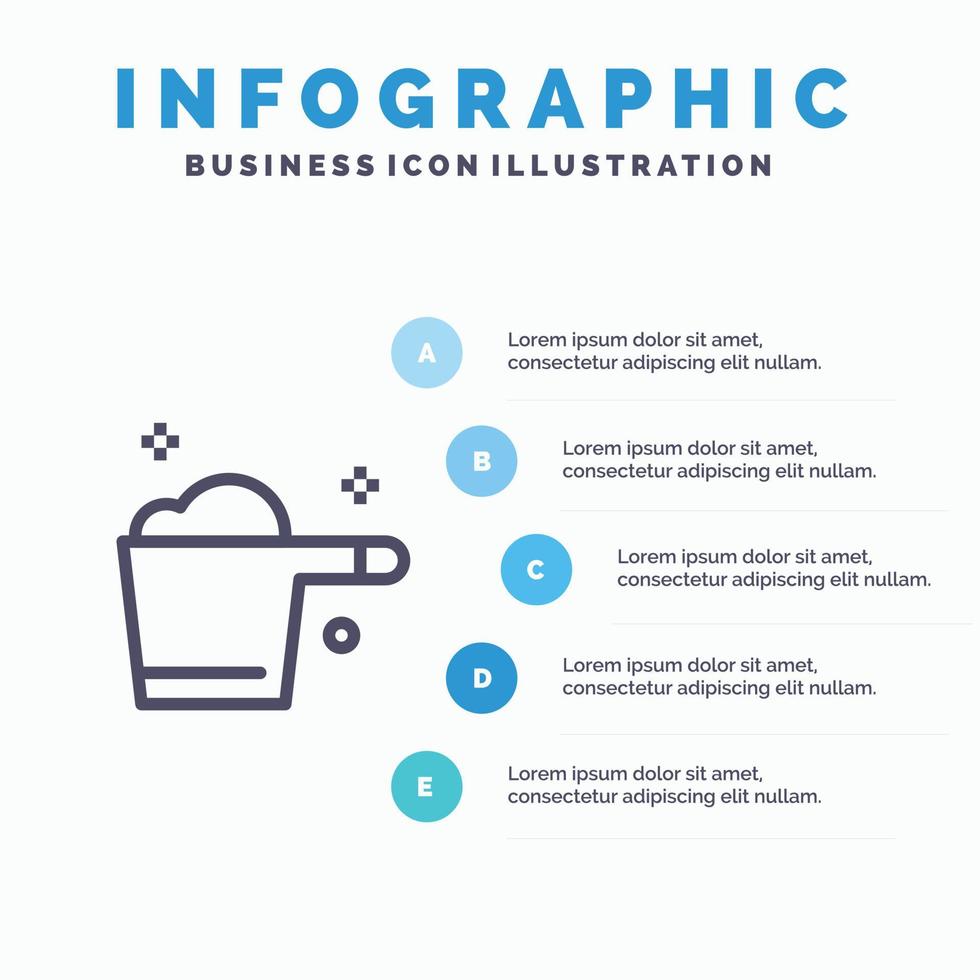 INFOGRAPHIC
BUSINESS ICON ILLUSTRATION

A
Lorem ipsum dolor sit amet, consectetur adipiscing elit nullam.

B
Lorem ipsum dolor sit amet, consectetur adipiscing elit nullam.

C
Lorem ipsum dolor sit amet, consectetur adipiscing elit nullam.

D
Lorem ipsum dolor sit amet, consectetur adipiscing elit nullam.

E
Lorem ipsum dolor sit amet, consectetur adipiscing elit nullam.