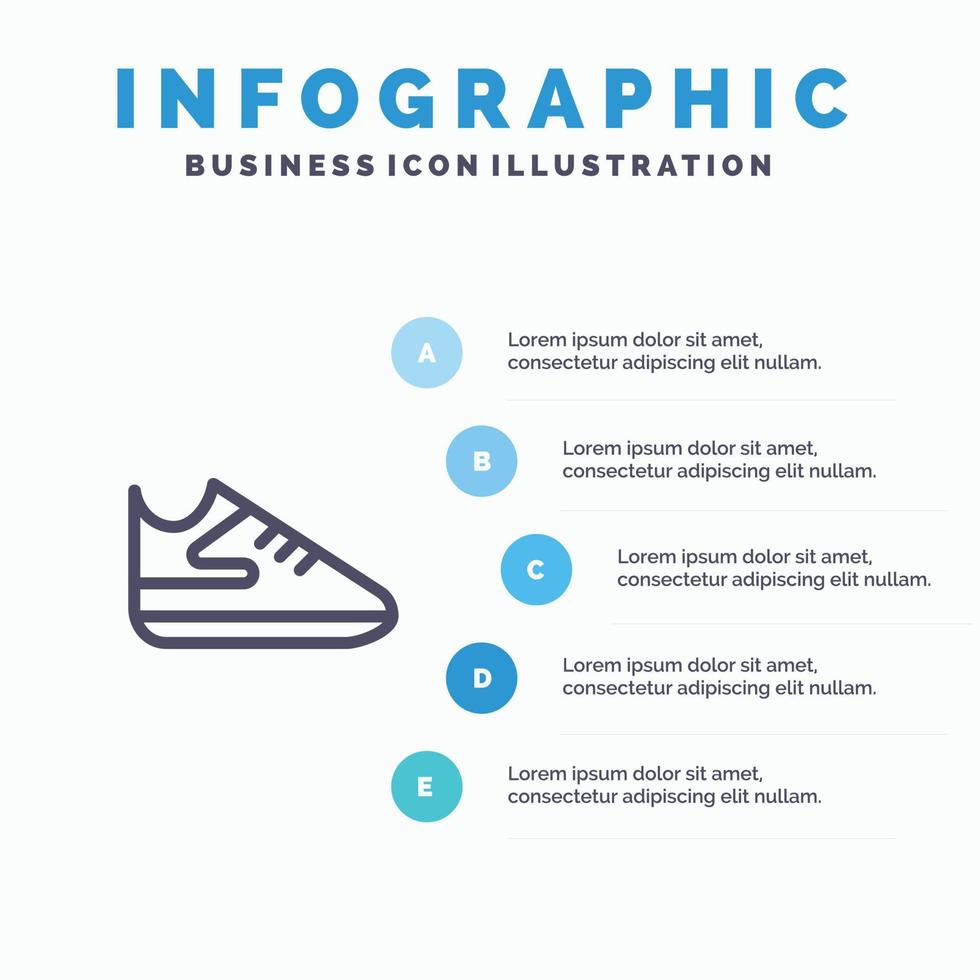 INFOGRAPHIC
BUSINESS ICON ILLUSTRATION

A
Lorem ipsum dolor sit amet, consectetur adipiscing elit nullam.

B
Lorem ipsum dolor sit amet, consectetur adipiscing elit nullam.

C
Lorem ipsum dolor sit amet, consectetur adipiscing elit nullam.

D
Lorem ipsum dolor sit amet, consectetur adipiscing elit nullam.

E
Lorem ipsum dolor sit amet, consectetur adipiscing elit nullam.