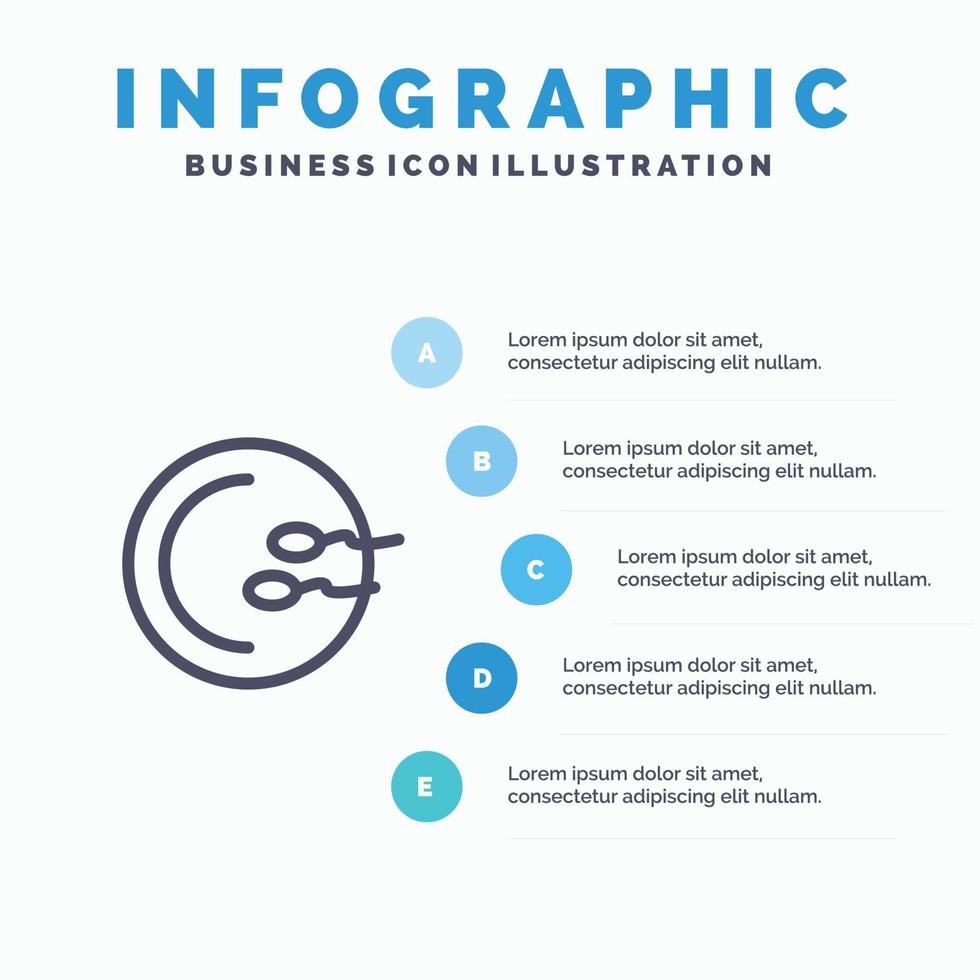 INFOGRAPHIC
BUSINESS ICON ILLUSTRATION

A
Lorem ipsum dolor sit amet, consectetur adipiscing elit nullam.

B
Lorem ipsum dolor sit amet, consectetur adipiscing elit nullam.

C
Lorem ipsum dolor sit amet, consectetur adipiscing elit nullam.

D
Lorem ipsum dolor sit amet, consectetur adipiscing elit nullam.

E
Lorem ipsum dolor sit amet, consectetur adipiscing elit nullam.