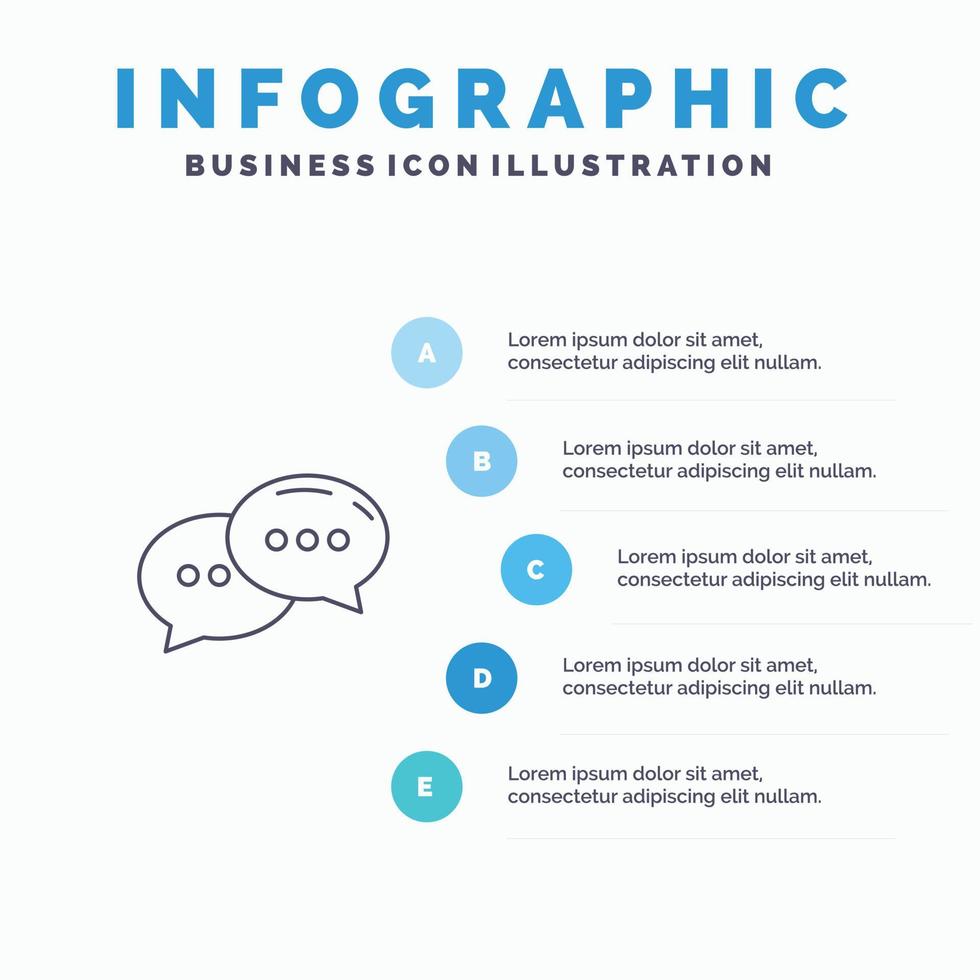 INFOGRAPHIC
BUSINESS ICON ILLUSTRATION

A
Lorem ipsum dolor sit amet, consectetur adipiscing elit nullam.

B
Lorem ipsum dolor sit amet, consectetur adipiscing elit nullam.

C
Lorem ipsum dolor sit amet, consectetur adipiscing elit nullam.

D
Lorem ipsum dolor sit amet, consectetur adipiscing elit nullam.

E
Lorem ipsum dolor sit amet, consectetur adipiscing elit nullam.