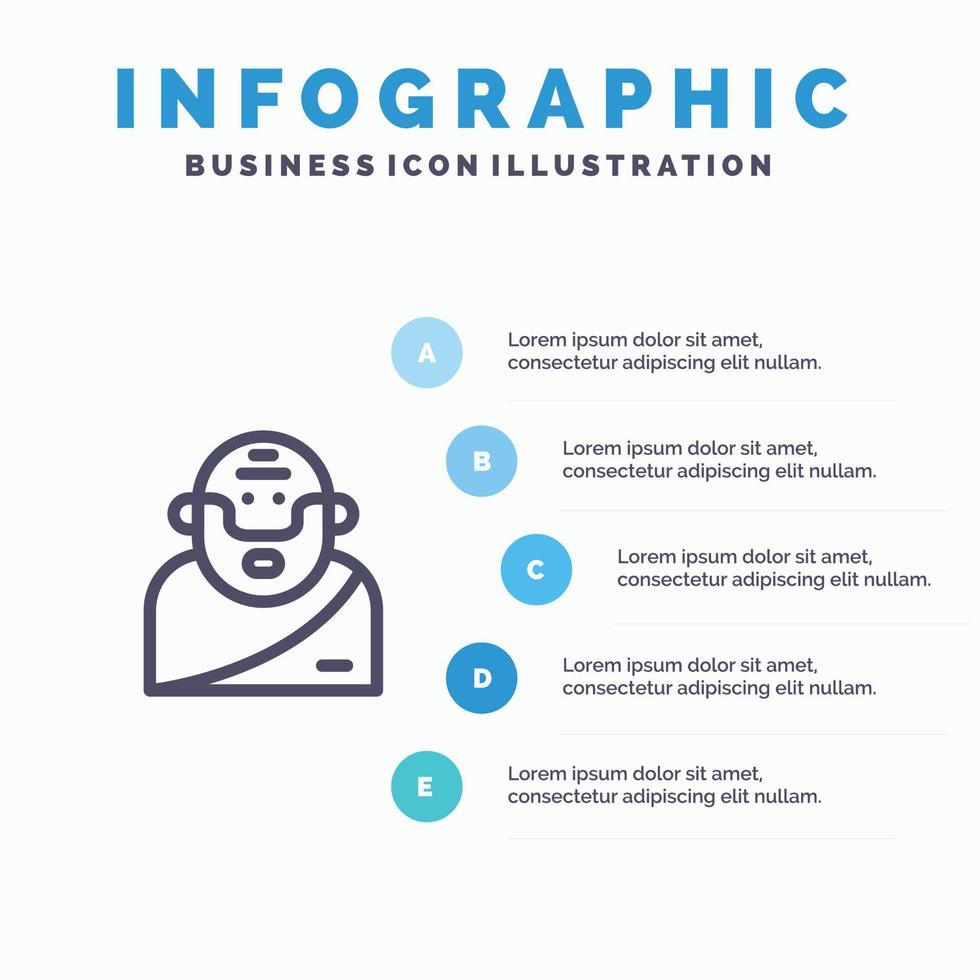 INFOGRAPHIC
BUSINESS ICON ILLUSTRATION

A
Lorem ipsum dolor sit amet, consectetur adipiscing elit nullam.

B
Lorem ipsum dolor sit amet, consectetur adipiscing elit nullam.

C
Lorem ipsum dolor sit amet, consectetur adipiscing elit nullam.

D
Lorem ipsum dolor sit amet, consectetur adipiscing elit nullam.

E
Lorem ipsum dolor sit amet, consectetur adipiscing elit nullam.