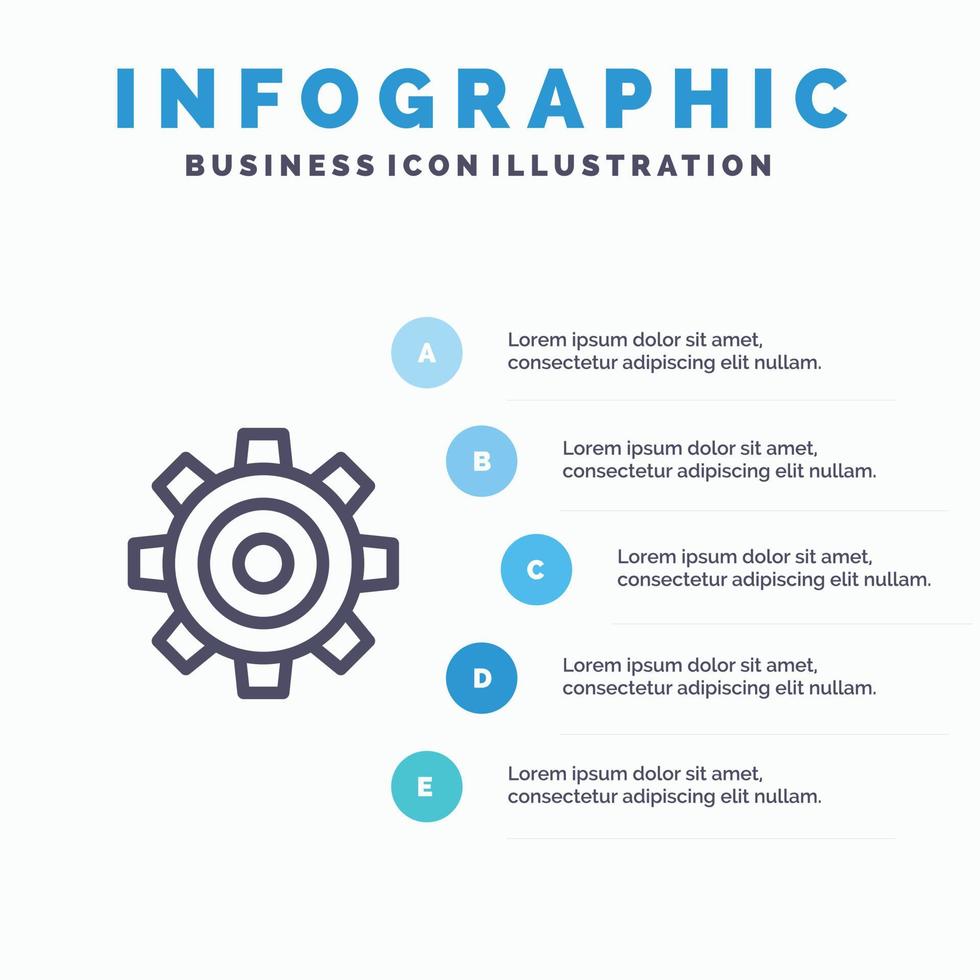 INFOGRAPHIC
BUSINESS ICON ILLUSTRATION

A
Lorem ipsum dolor sit amet, consectetur adipiscing elit nullam.

B
Lorem ipsum dolor sit amet, consectetur adipiscing elit nullam.

C
Lorem ipsum dolor sit amet, consectetur adipiscing elit nullam.

D
Lorem ipsum dolor sit amet, consectetur adipiscing elit nullam.

E
Lorem ipsum dolor sit amet, consectetur adipiscing elit nullam.