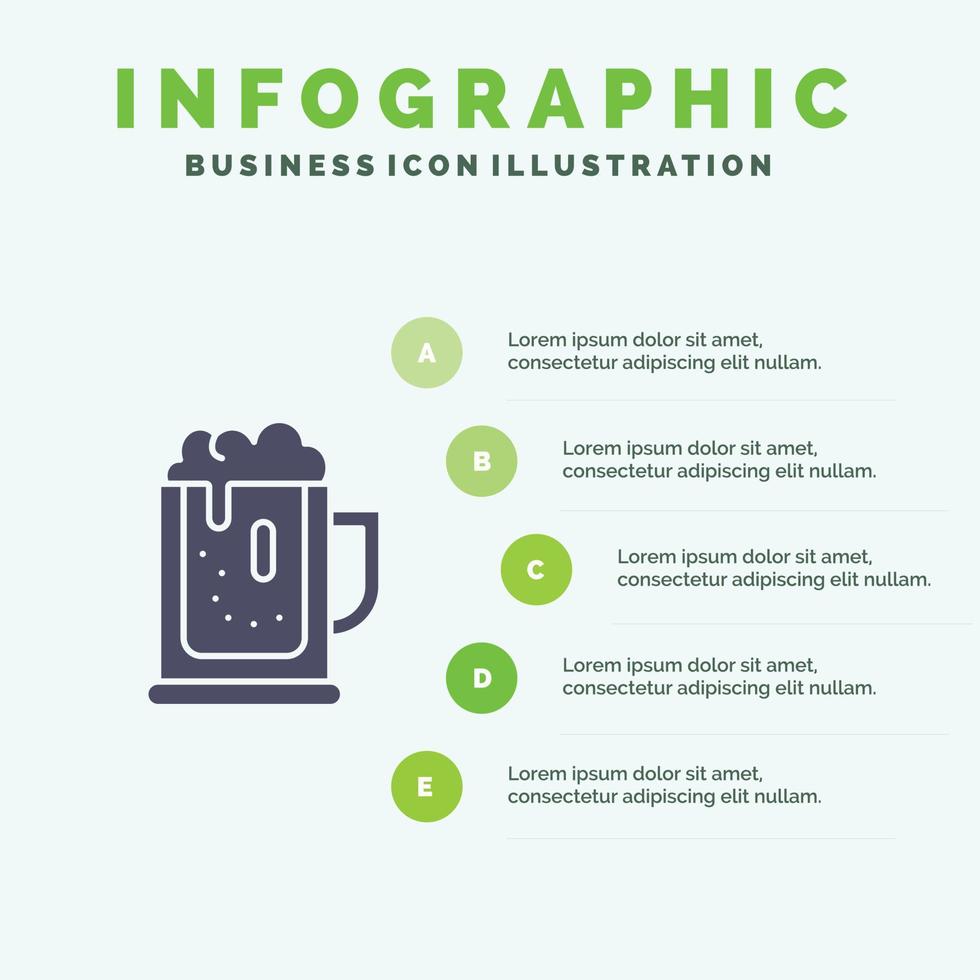 INFOGRAPHIC
BUSINESS ICON ILLUSTRATION

A
Lorem ipsum dolor sit amet, consectetur adipiscing elit nullam.

B
Lorem ipsum dolor sit amet, consectetur adipiscing elit nullam.

C
Lorem ipsum dolor sit amet, consectetur adipiscing elit nullam.

D
Lorem ipsum dolor sit amet, consectetur adipiscing elit nullam.

E
Lorem ipsum dolor sit amet, consectetur adipiscing elit nullam.