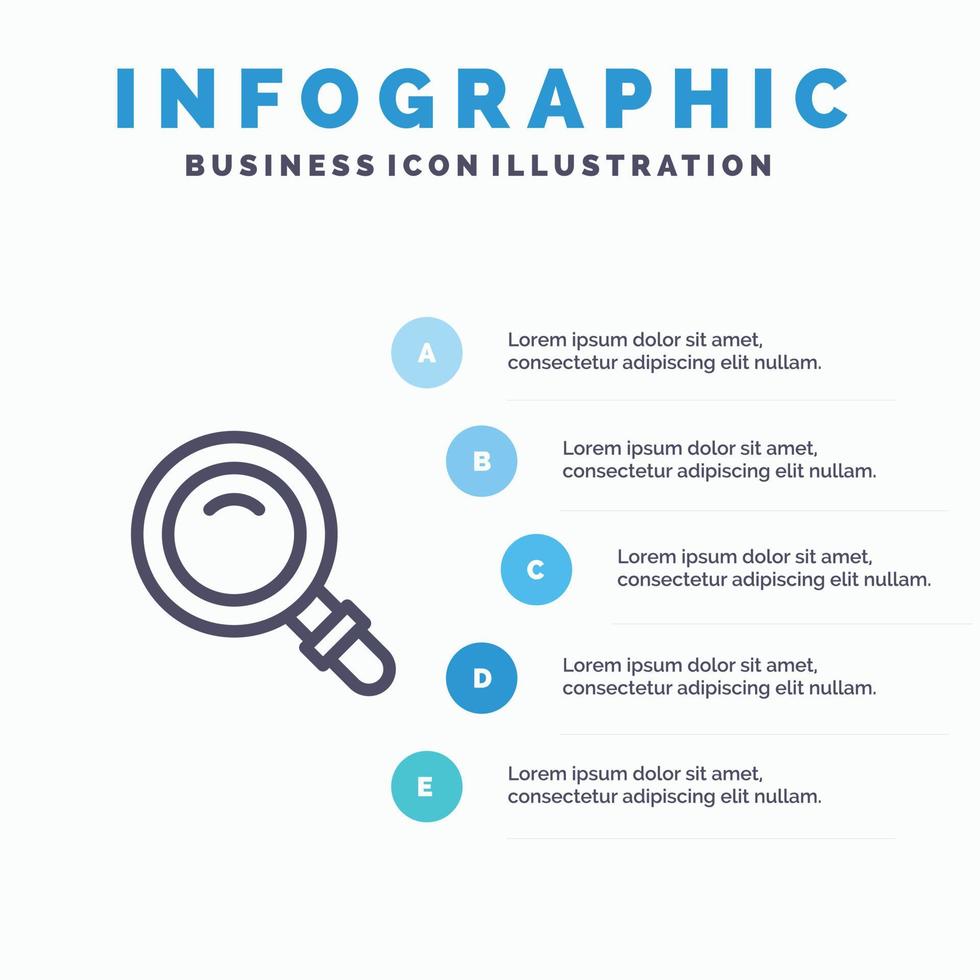 INFOGRAPHIC
BUSINESS ICON ILLUSTRATION

A
Lorem ipsum dolor sit amet, consectetur adipiscing elit nullam.

B
Lorem ipsum dolor sit amet, consectetur adipiscing elit nullam.

C
Lorem ipsum dolor sit amet, consectetur adipiscing elit nullam.

D
Lorem ipsum dolor sit amet, consectetur adipiscing elit nullam.

E
Lorem ipsum dolor sit amet, consectetur adipiscing elit nullam.