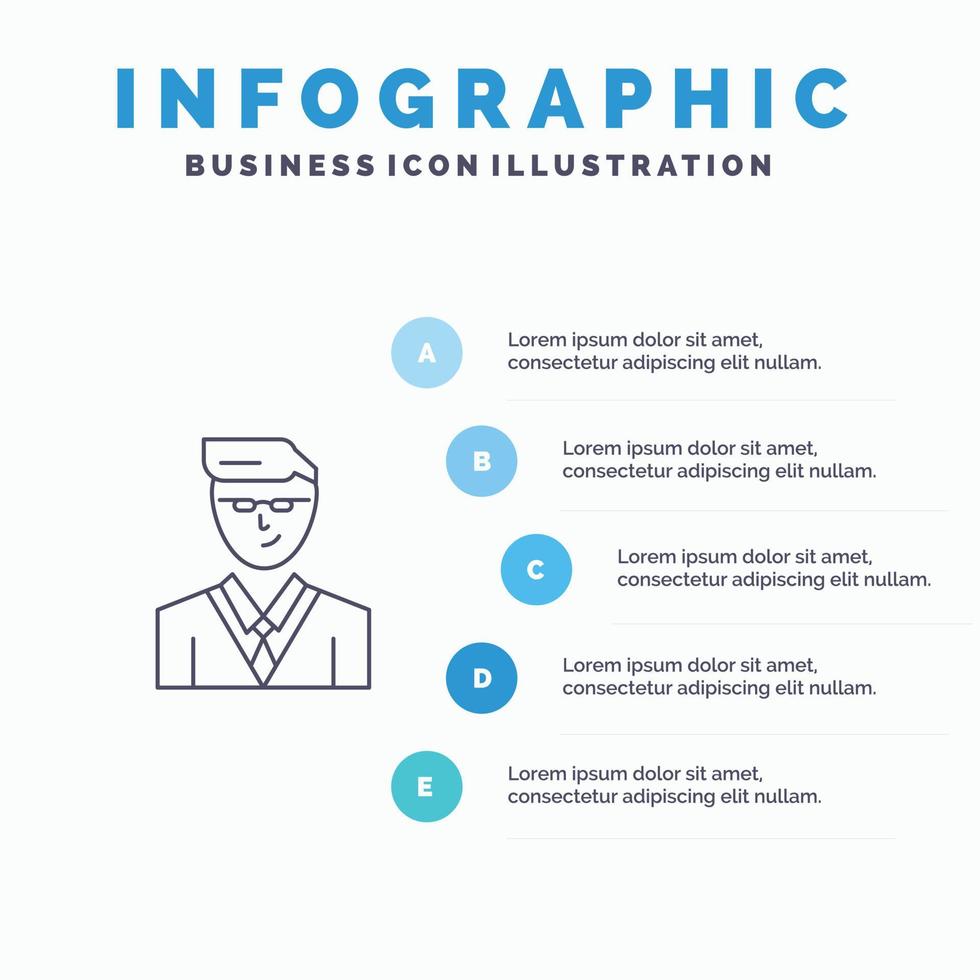 INFOGRAPHIC

BUSINESS ICON ILLUSTRATION

A

Lorem ipsum dolor sit amet, consectetur adipiscing elit nullam.

B

Lorem ipsum dolor sit amet, consectetur adipiscing elit nullam.

C

Lorem ipsum dolor sit amet, consectetur adipiscing elit nullam.

D

Lorem ipsum dolor sit amet, consectetur adipiscing elit nullam.

E

Lorem ipsum dolor sit amet, consectetur adipiscing elit nullam.