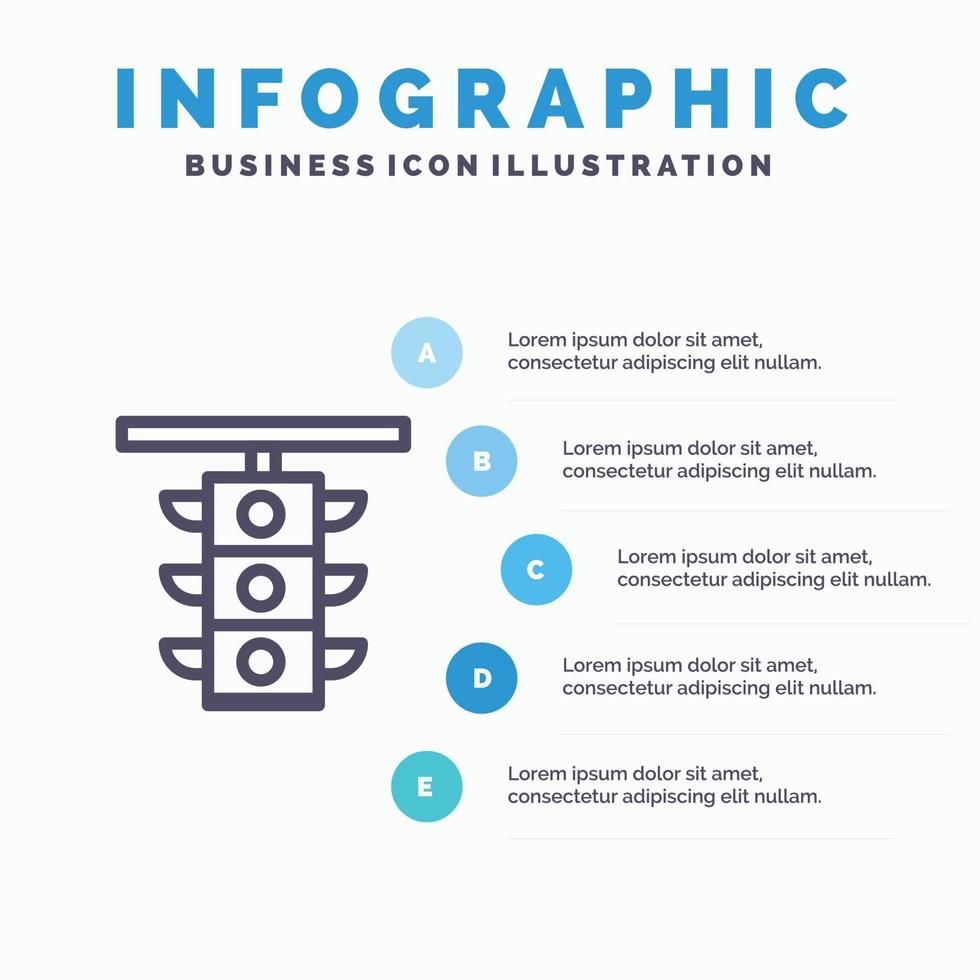 INFOGRAPHIC
BUSINESS ICON ILLUSTRATION

A
Lorem ipsum dolor sit amet, consectetur adipiscing elit nullam.

B
Lorem ipsum dolor sit amet, consectetur adipiscing elit nullam.

C
Lorem ipsum dolor sit amet, consectetur adipiscing elit nullam.

D
Lorem ipsum dolor sit amet, consectetur adipiscing elit nullam.

E
Lorem ipsum dolor sit amet, consectetur adipiscing elit nullam.