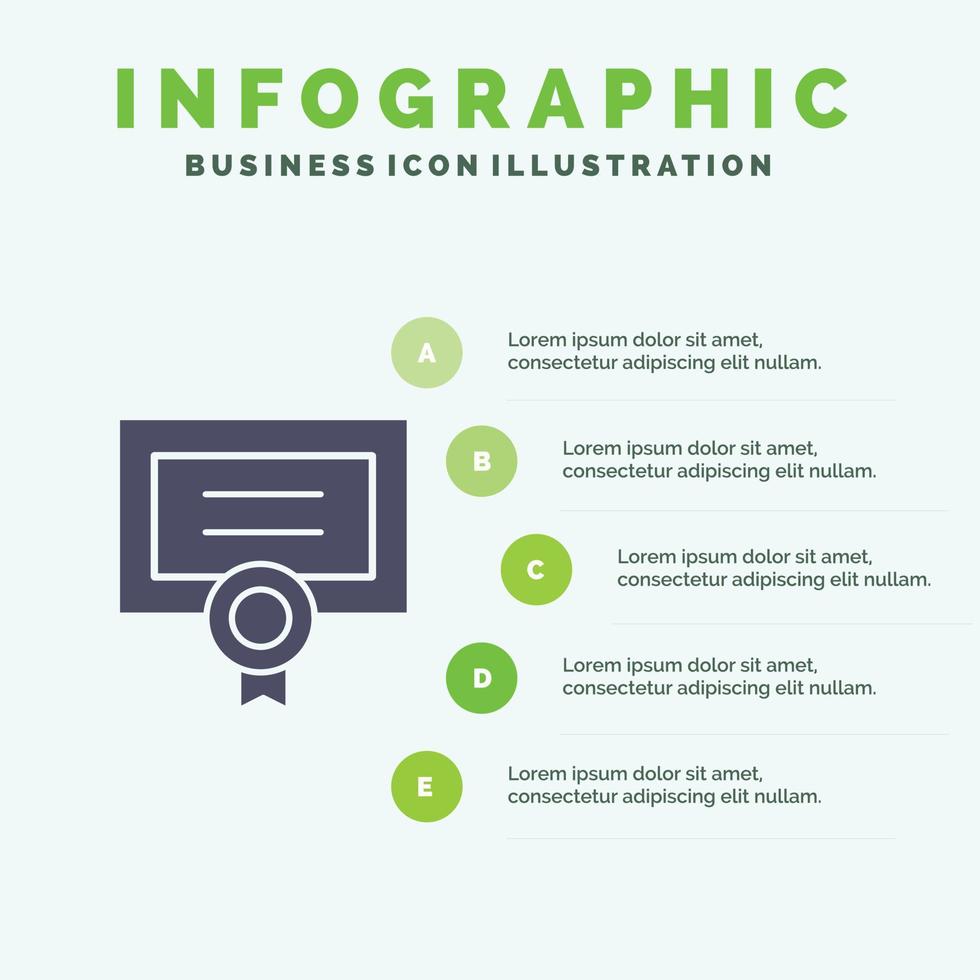 INFOGRAPHIC
BUSINESS ICON ILLUSTRATION

A
Lorem ipsum dolor sit amet, consectetur adipiscing elit nullam.

B
Lorem ipsum dolor sit amet, consectetur adipiscing elit nullam.

C
Lorem ipsum dolor sit amet, consectetur adipiscing elit nullam.

D
Lorem ipsum dolor sit amet, consectetur adipiscing elit nullam.

E
Lorem ipsum dolor sit amet, consectetur adipiscing elit nullam.