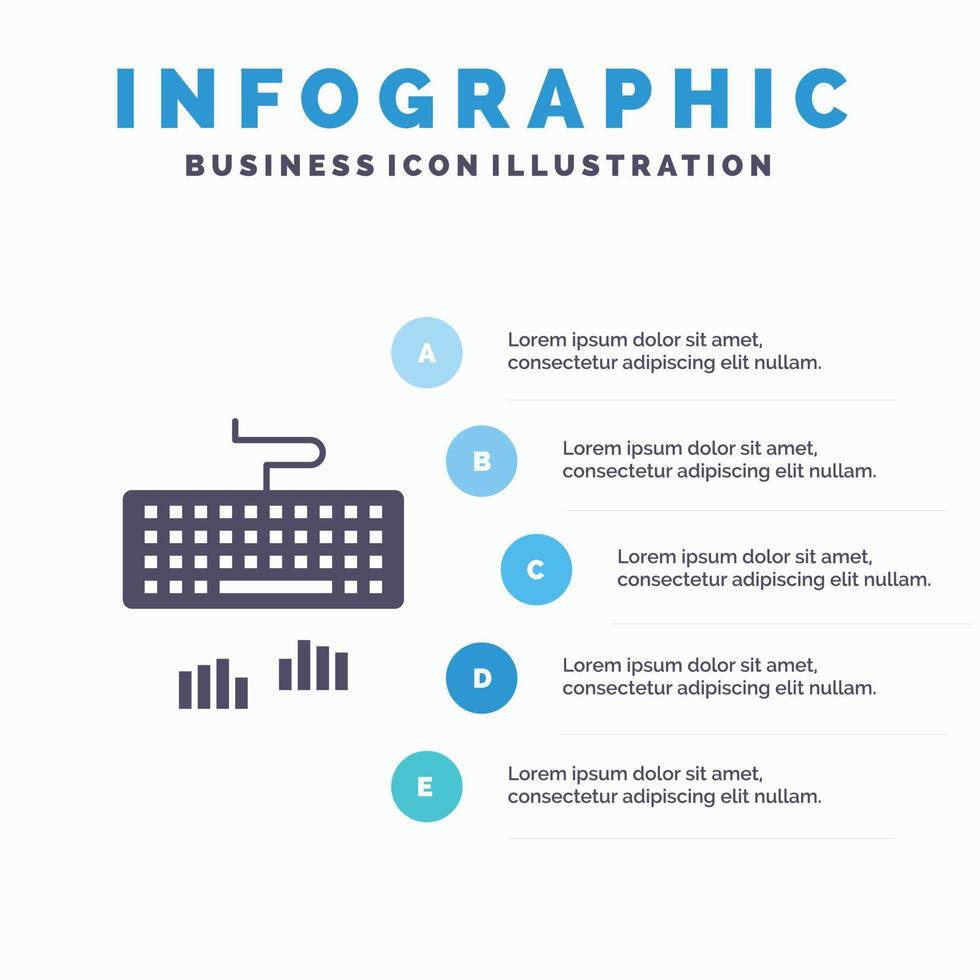 INFOGRAPHIC

BUSINESS ICON ILLUSTRATION

A

Lorem ipsum dolor sit amet, consectetur adipiscing elit nullam.

B

Lorem ipsum dolor sit amet, consectetur adipiscing elit nullam.

C

Lorem ipsum dolor sit amet, consectetur adipiscing elit nullam.

D

Lorem ipsum dolor sit amet, consectetur adipiscing elit nullam.

E

Lorem ipsum dolor sit amet, consectetur adipiscing elit nullam.