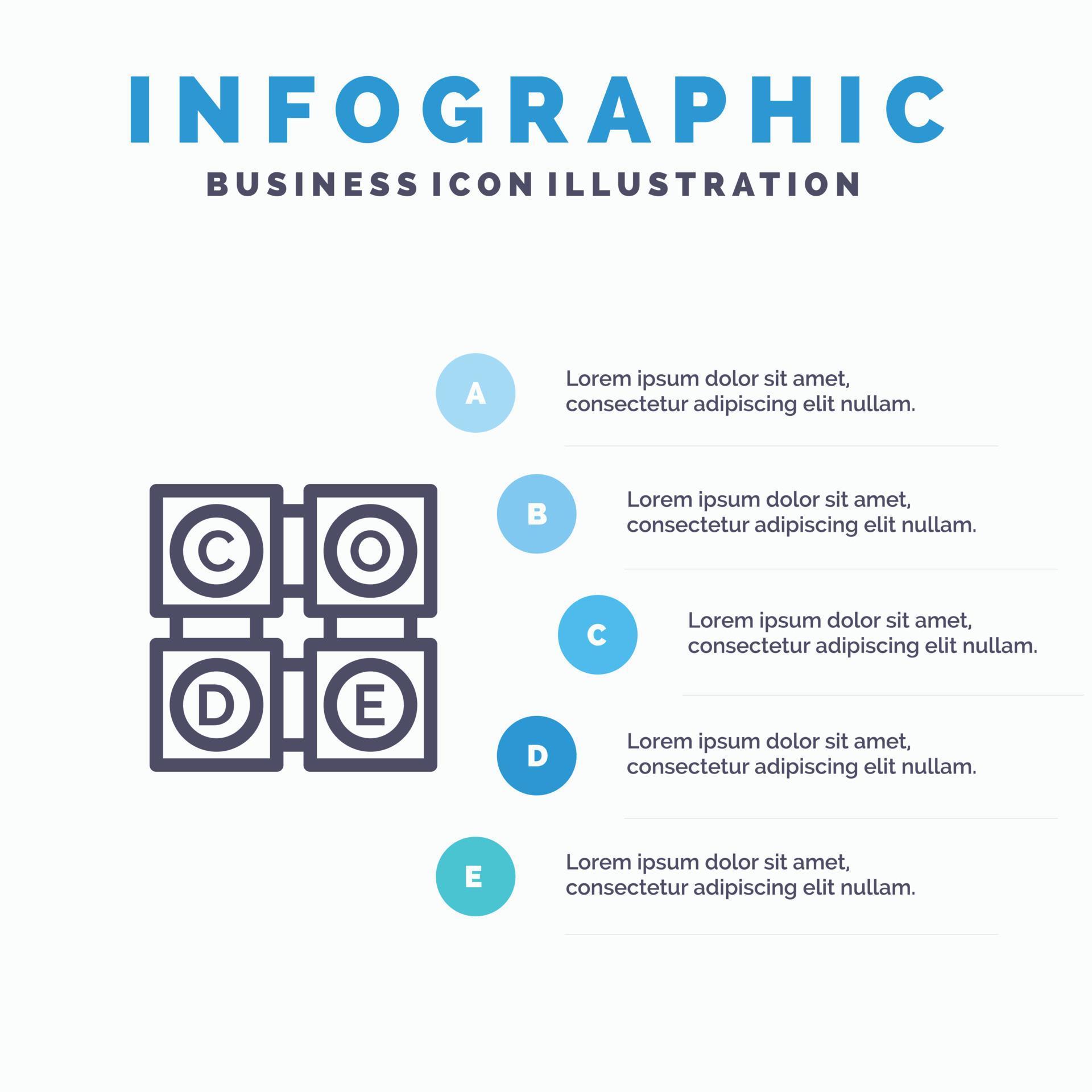 INFOGRAPHIC

BUSINESS ICON ILLUSTRATION

C O
D E

A
Lorem ipsum dolor sit amet, consectetur adipiscing elit nullam.

B
Lorem ipsum dolor sit amet, consectetur adipiscing elit nullam.

C
Lorem ipsum dolor sit amet, consectetur adipiscing elit nullam.

D
Lorem ipsum dolor sit amet, consectetur adipiscing elit nullam.

E
Lorem ipsum dolor sit amet, consectetur adipiscing elit nullam.