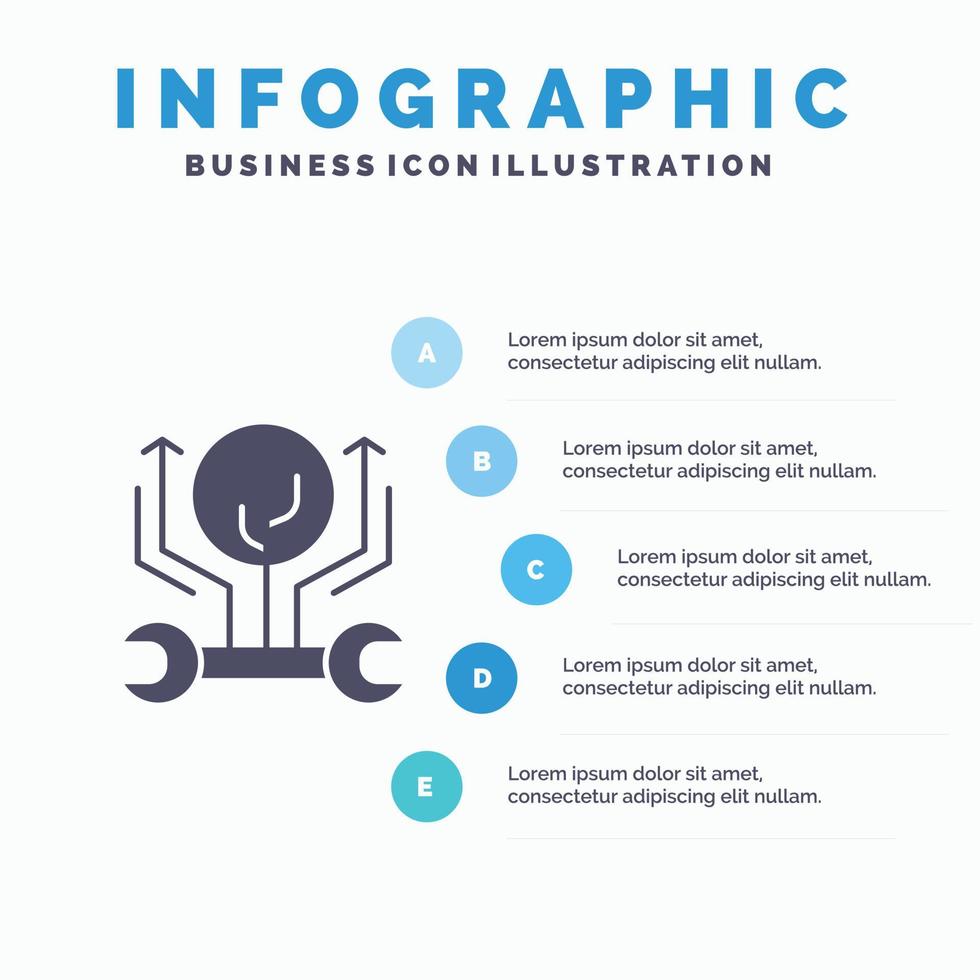 INFOGRAPHIC
BUSINESS ICON ILLUSTRATION

A
Lorem ipsum dolor sit amet, consectetur adipiscing elit nullam.

B
Lorem ipsum dolor sit amet, consectetur adipiscing elit nullam.

C
Lorem ipsum dolor sit amet, consectetur adipiscing elit nullam.

D
Lorem ipsum dolor sit amet, consectetur adipiscing elit nullam.

E
Lorem ipsum dolor sit amet, consectetur adipiscing elit nullam.