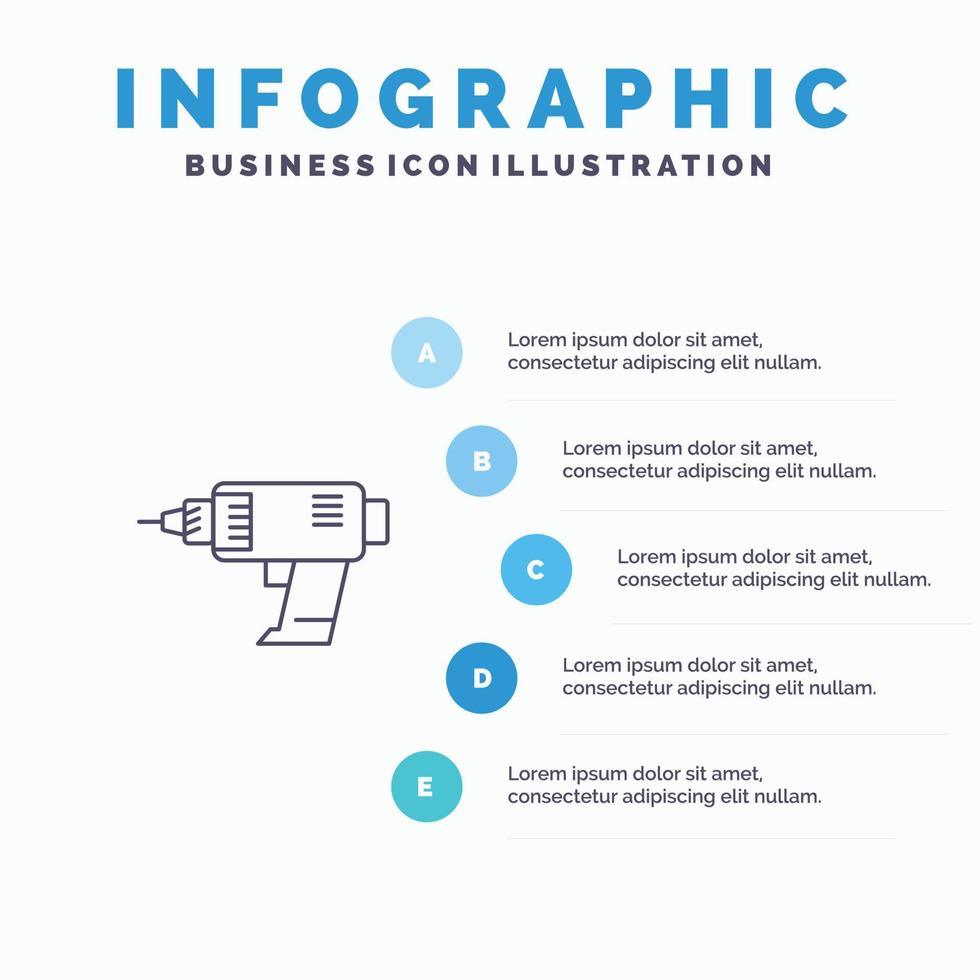 INFOGRAPHIC
BUSINESS ICON ILLUSTRATION

A
Lorem ipsum dolor sit amet, consectetur adipiscing elit nullam.

B
Lorem ipsum dolor sit amet, consectetur adipiscing elit nullam.

C
Lorem ipsum dolor sit amet, consectetur adipiscing elit nullam.

D
Lorem ipsum dolor sit amet, consectetur adipiscing elit nullam.

E
Lorem ipsum dolor sit amet, consectetur adipiscing elit nullam.