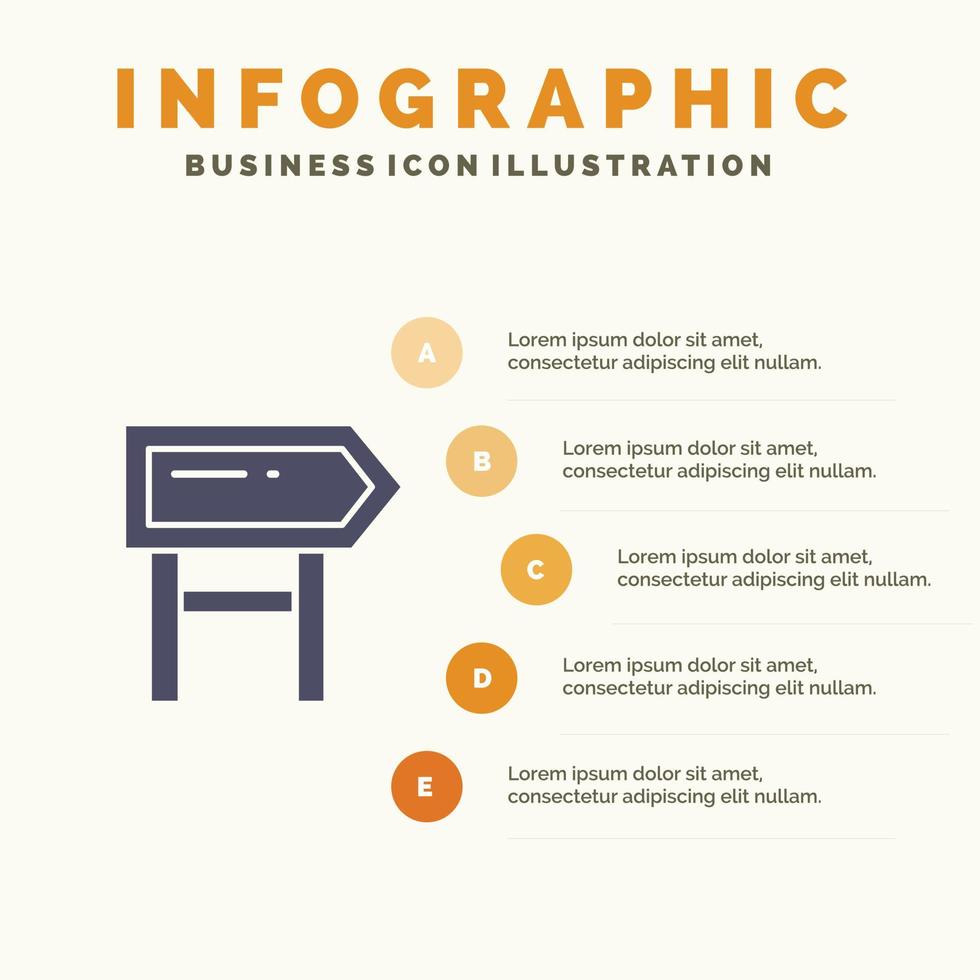 INFOGRAPHIC
BUSINESS ICON ILLUSTRATION

A
Lorem ipsum dolor sit amet, consectetur adipiscing elit nullam.

B
Lorem ipsum dolor sit amet, consectetur adipiscing elit nullam.

C
Lorem ipsum dolor sit amet, consectetur adipiscing elit nullam.

D
Lorem ipsum dolor sit amet, consectetur adipiscing elit nullam.

E
Lorem ipsum dolor sit amet, consectetur adipiscing elit nullam.