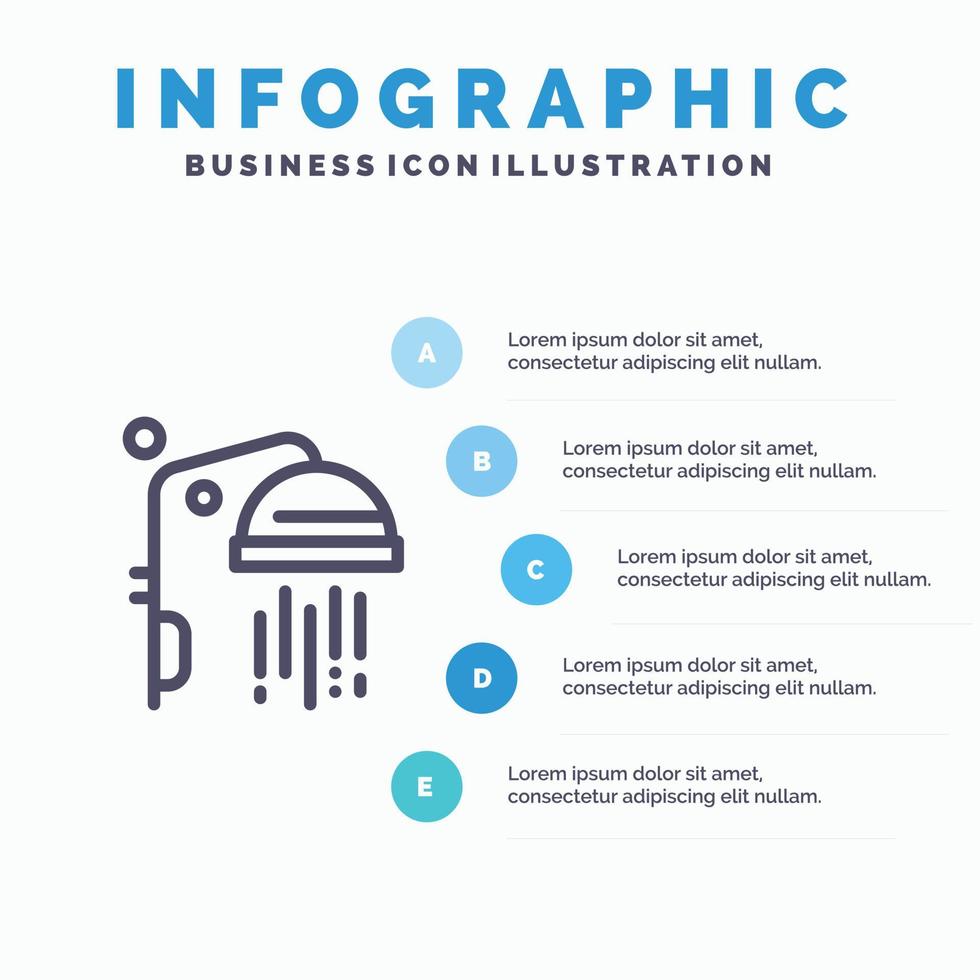 INFOGRAPHIC
BUSINESS ICON ILLUSTRATION

A
Lorem ipsum dolor sit amet, consectetur adipiscing elit nullam.

B
Lorem ipsum dolor sit amet, consectetur adipiscing elit nullam.

C
Lorem ipsum dolor sit amet, consectetur adipiscing elit nullam.

D
Lorem ipsum dolor sit amet, consectetur adipiscing elit nullam.

E
Lorem ipsum dolor sit amet, consectetur adipiscing elit nullam.