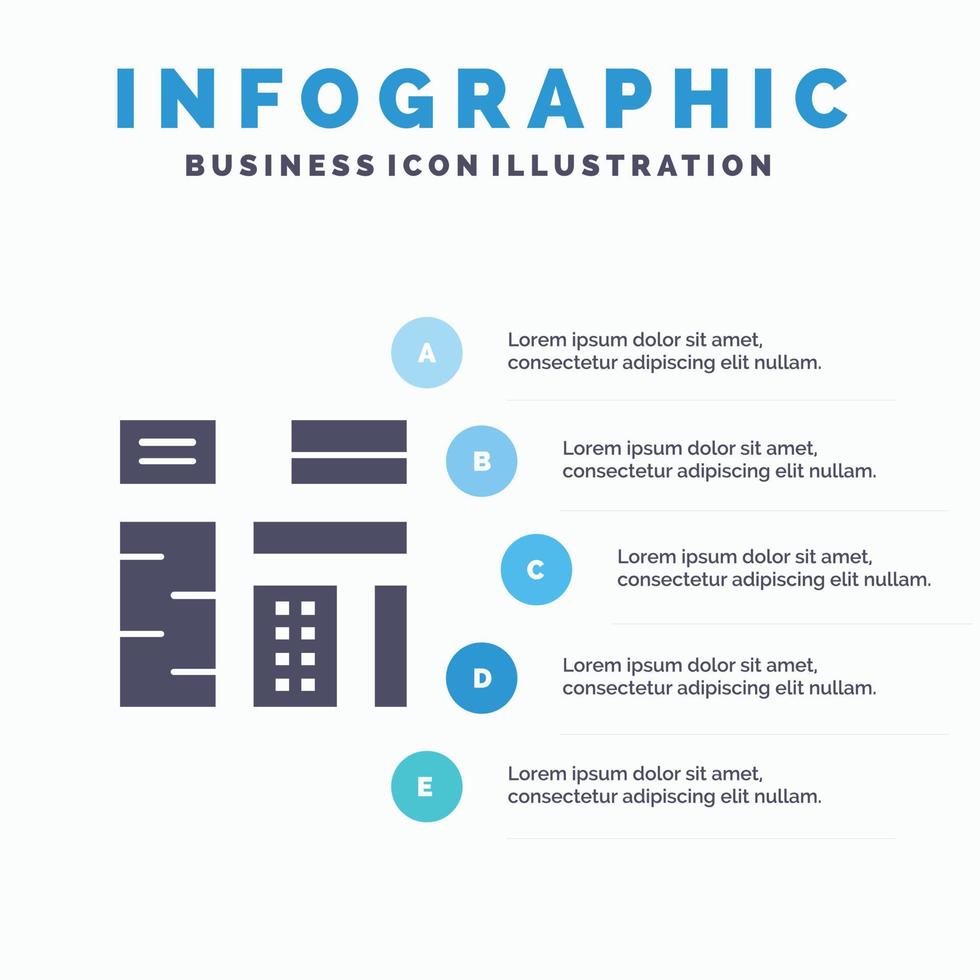 INFOGRAPHIC
BUSINESS ICON ILLUSTRATION

A
Lorem ipsum dolor sit amet, consectetur adipiscing elit nullam.

B
Lorem ipsum dolor sit amet, consectetur adipiscing elit nullam.

C
Lorem ipsum dolor sit amet, consectetur adipiscing elit nullam.

D
Lorem ipsum dolor sit amet, consectetur adipiscing elit nullam.

E
Lorem ipsum dolor sit amet, consectetur adipiscing elit nullam.