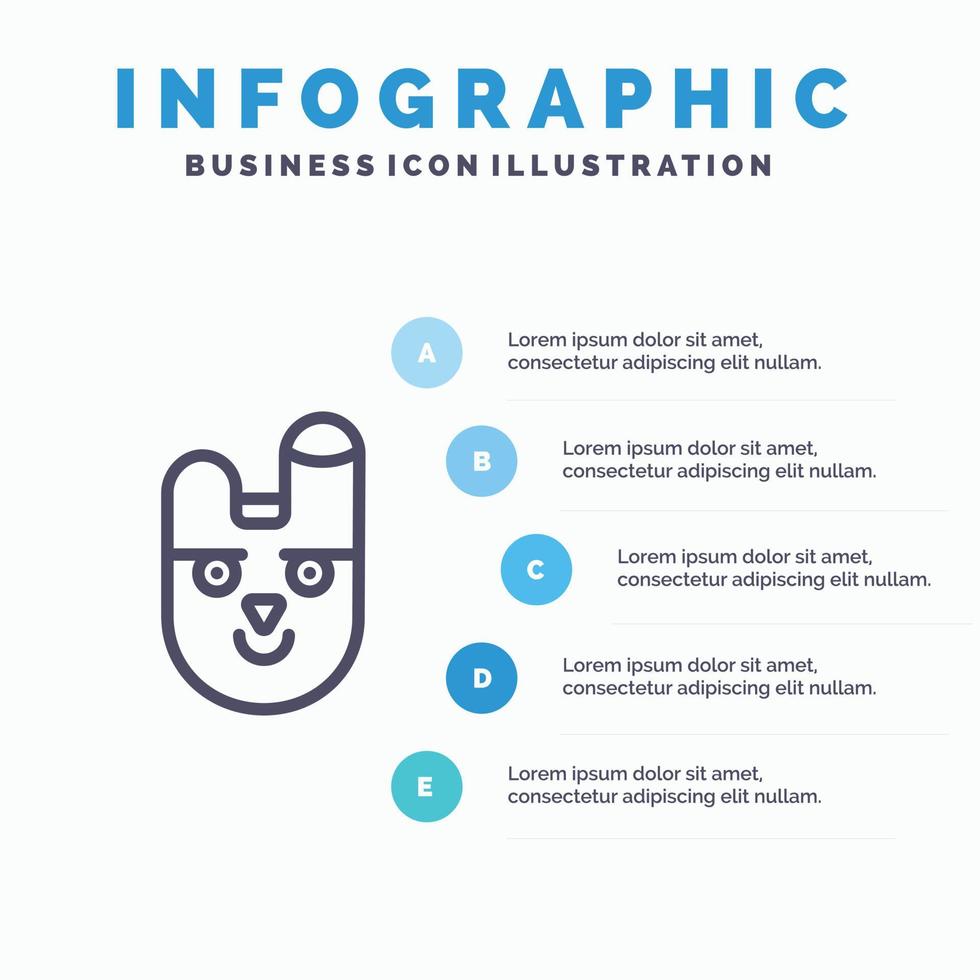 INFOGRAPHIC
BUSINESS ICON ILLUSTRATION

A
Lorem ipsum dolor sit amet, consectetur adipiscing elit nullam.

B
Lorem ipsum dolor sit amet, consectetur adipiscing elit nullam.

C
Lorem ipsum dolor sit amet, consectetur adipiscing elit nullam.

D
Lorem ipsum dolor sit amet, consectetur adipiscing elit nullam.

E
Lorem ipsum dolor sit amet, consectetur adipiscing elit nullam.