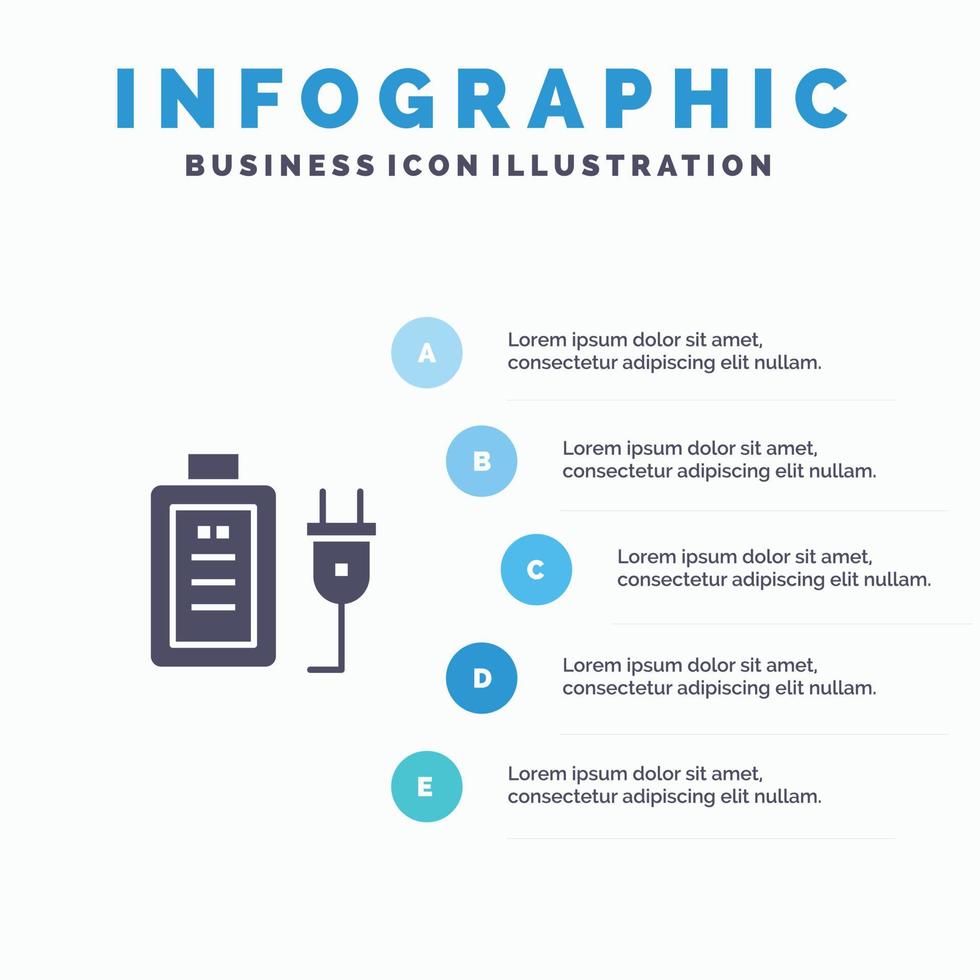 INFOGRAPHIC
BUSINESS ICON ILLUSTRATION

A
Lorem ipsum dolor sit amet, consectetur adipiscing elit nullam.

B
Lorem ipsum dolor sit amet, consectetur adipiscing elit nullam.

C
Lorem ipsum dolor sit amet, consectetur adipiscing elit nullam.

D
Lorem ipsum dolor sit amet, consectetur adipiscing elit nullam.

E
Lorem ipsum dolor sit amet, consectetur adipiscing elit nullam.