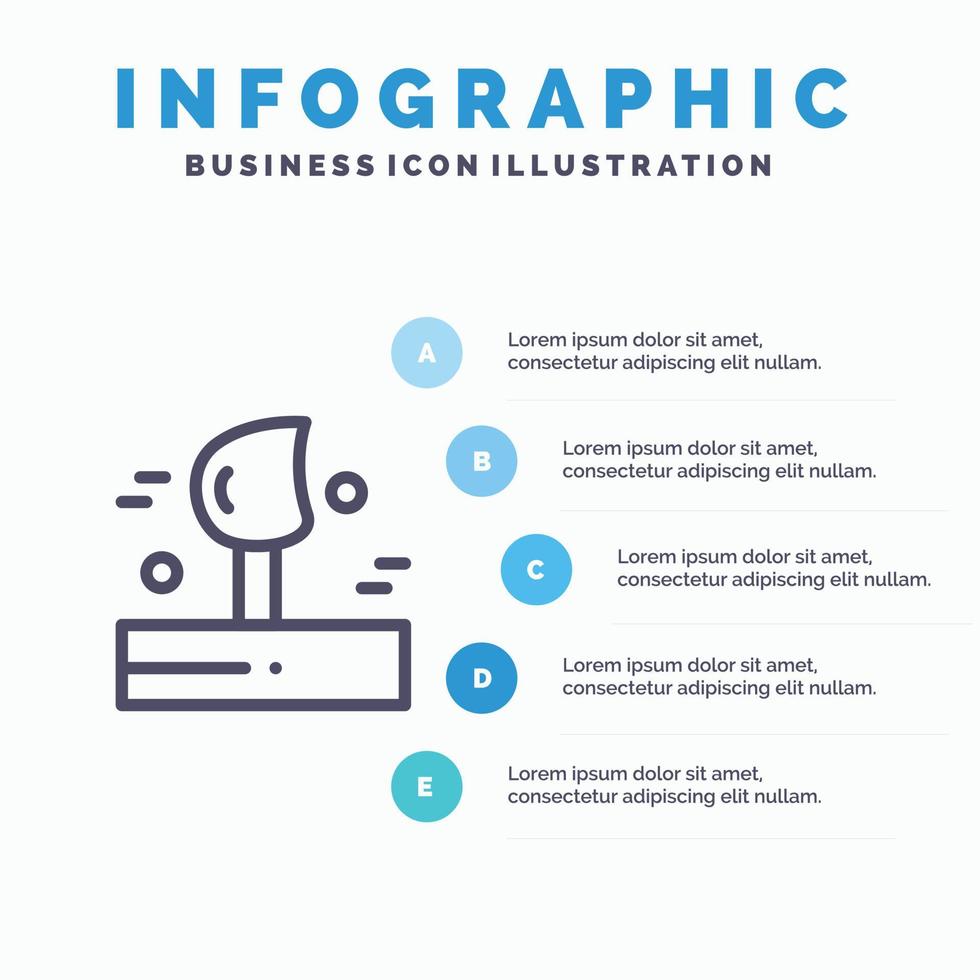 INFOGRAPHIC
BUSINESS ICON ILLUSTRATION

A
Lorem ipsum dolor sit amet, consectetur adipiscing elit nullam.

B
Lorem ipsum dolor sit amet, consectetur adipiscing elit nullam.

C
Lorem ipsum dolor sit amet, consectetur adipiscing elit nullam.

D
Lorem ipsum dolor sit amet, consectetur adipiscing elit nullam.

E
Lorem ipsum dolor sit amet, consectetur adipiscing elit nullam.